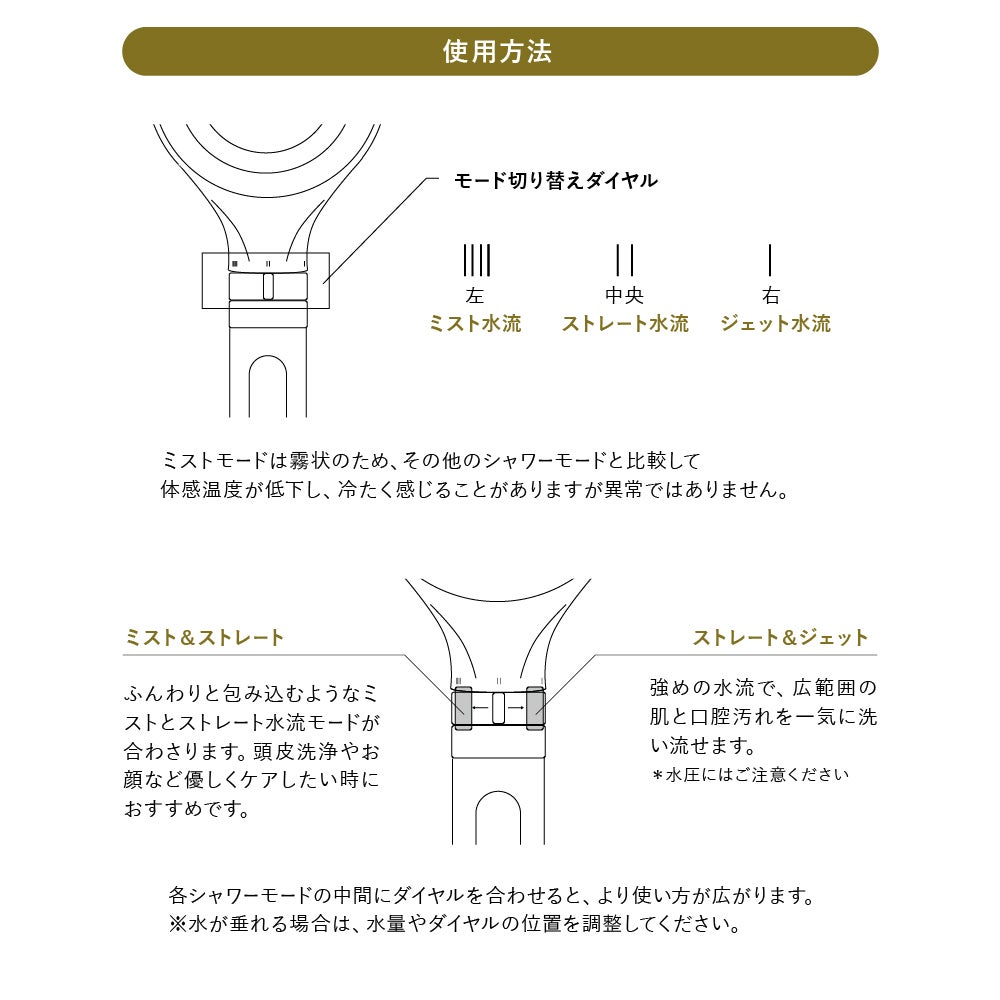 使用方法

モード切り替えダイヤル

||||
左
ミスト水流

||
中央
ストレート水流

|
右
ジェット水流

ミストモードは霧状のため、その他のシャワーモードと比較して体感温度が低下し、冷たく感じることがありますが異常ではありません。

ミスト＆ストレート

ふんわりと包み込むようなミストとストレート水流モードが合わさります。頭皮洗浄やお顔など優しくケアしたい時におすすめです。

ストレート＆ジェット

強めの水流で、広範囲の肌と口腔汚れを一気に洗い流せます。
＊水圧にはご注意ください

各シャワーモードの中間にダイヤルを合わせると、より使い方が広がります。
※水が垂れる場合は、水量やダイヤルの位置を調整してください。