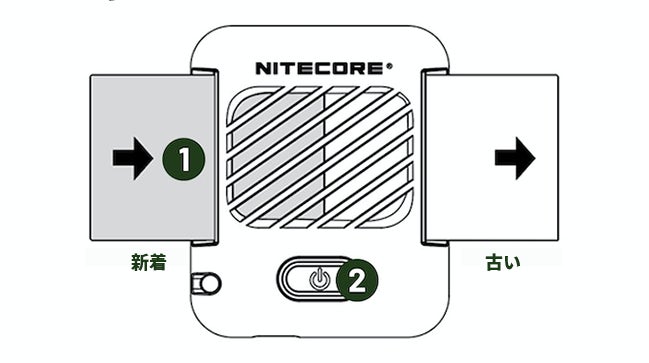 NITECORE®

1

新着

2

古い