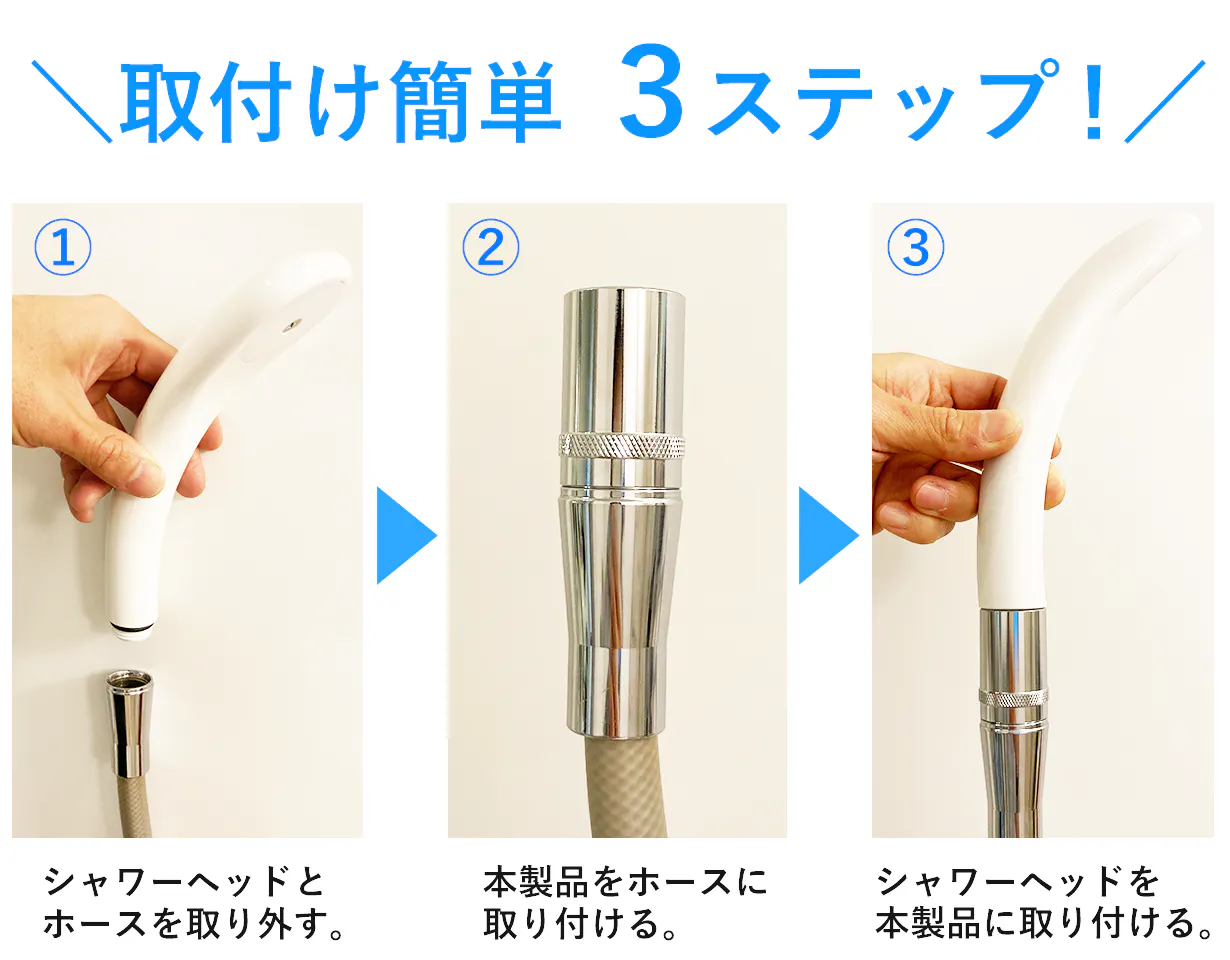 ＼取付け簡単 3ステップ！／

①

シャワーヘッドとホースを取り外す。

②

本製品をホースに取り付ける。

③

シャワーヘッドを本製品に取り付ける。