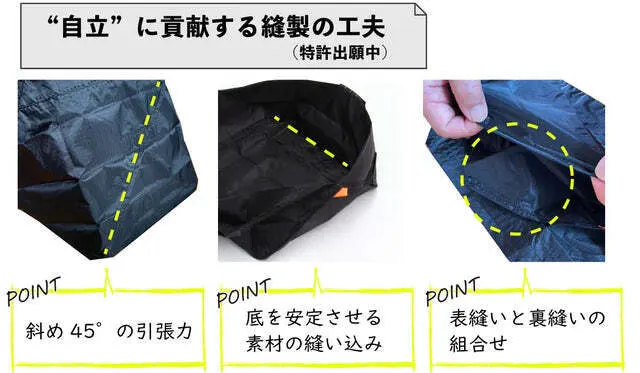 “自立”に貢献する縫製の工夫
（特許出願中）

POINT
斜め 45°の引張力

POINT
底を安定させる素材の縫い込み

POINT
表縫いと裏縫いの組合せ