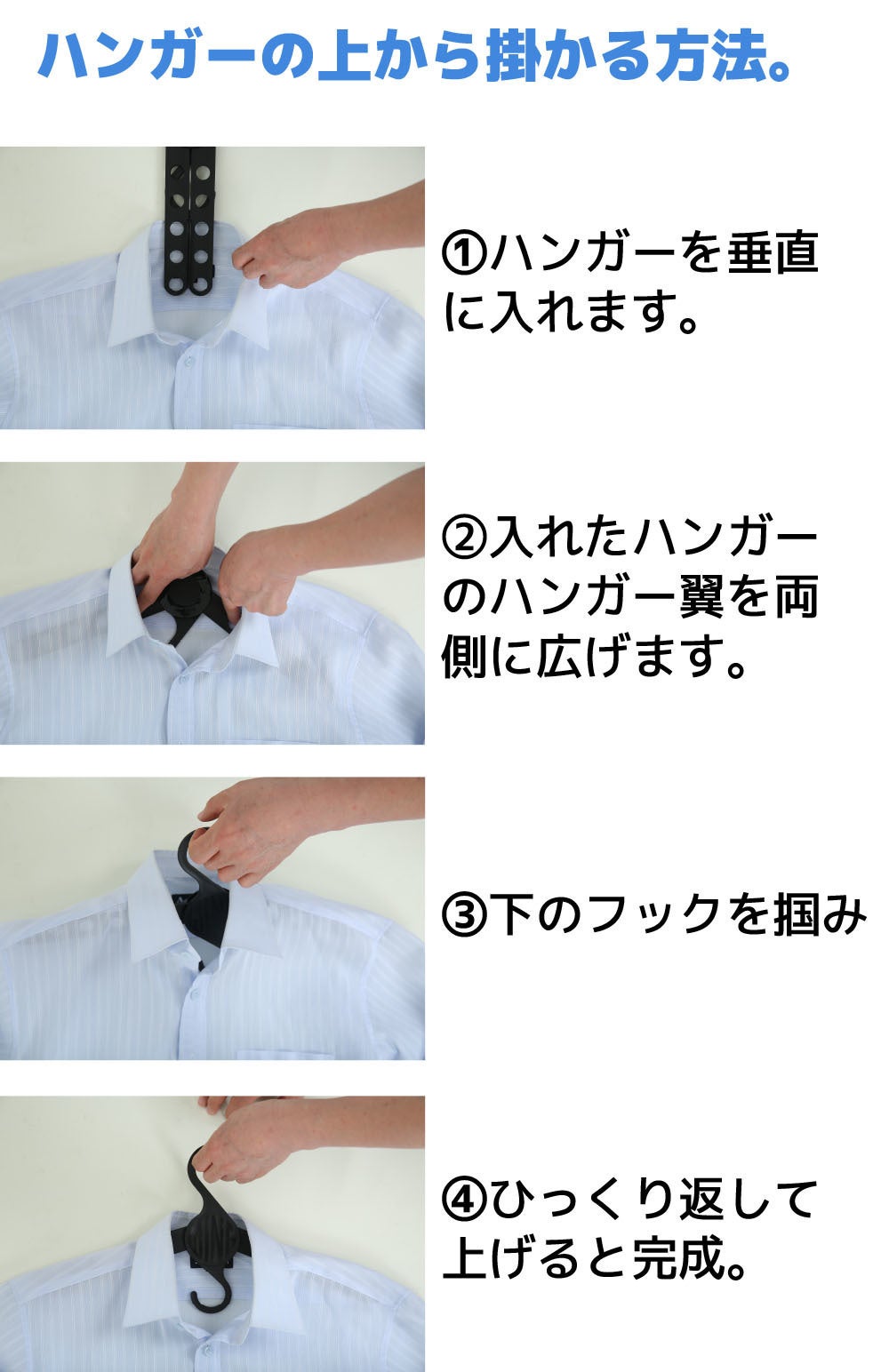 ハンガーの上から掛かる方法。

①ハンガーを垂直に入れます。

②入れたハンガーのハンガー翼を両側に広げます。

③下のフックを掴み

④ひっくり返して上げると完成。