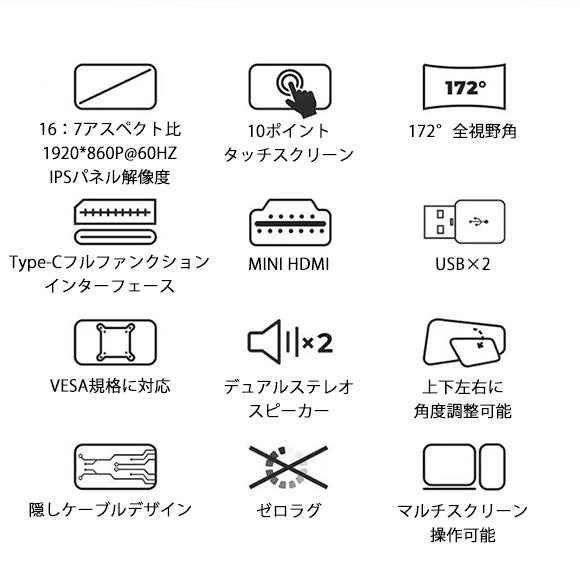 16：7アスペクト比
1920*860P@60HZ
IPSパネル解像度

10ポイント
タッチスクリーン

172°

172° 全視野角

Type-Cフルファンクション
インターフェース

MINI HDMI

USB×2

VESA規格に対応

×2

デュアルステレオ
スピーカー

上下左右に
角度調整可能

隠しケーブルデザイン

ゼロラグ

マルチスクリーン
操作可能