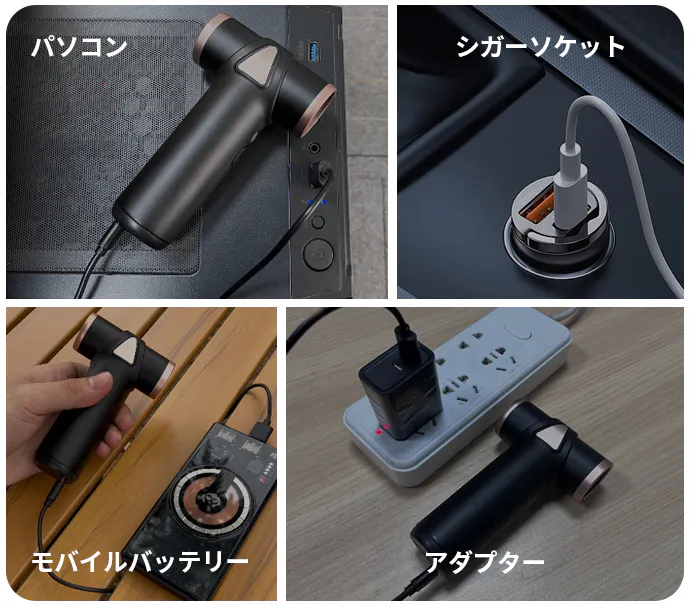 パソコン

シガーソケット

モバイルバッテリー

アダプター