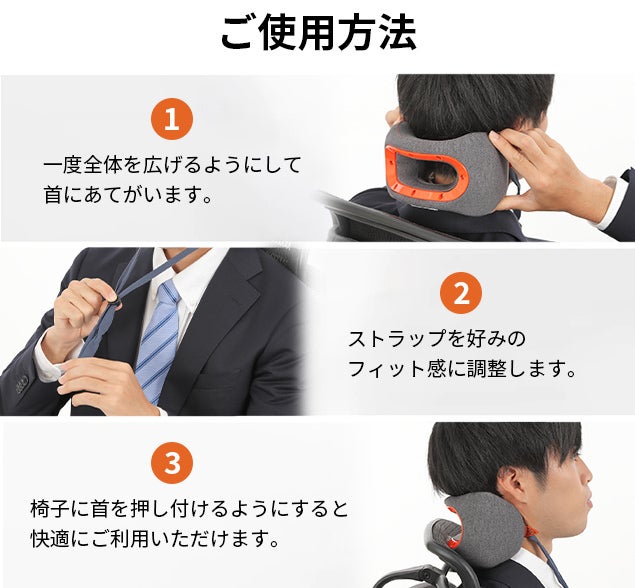 ご使用方法

1

一度全体を広げるようにして首にあてがいます。

2

ストラップを好みのフィット感に調整します。

3

椅子に首を押し付けるようにすると快適にご利用いただけます。