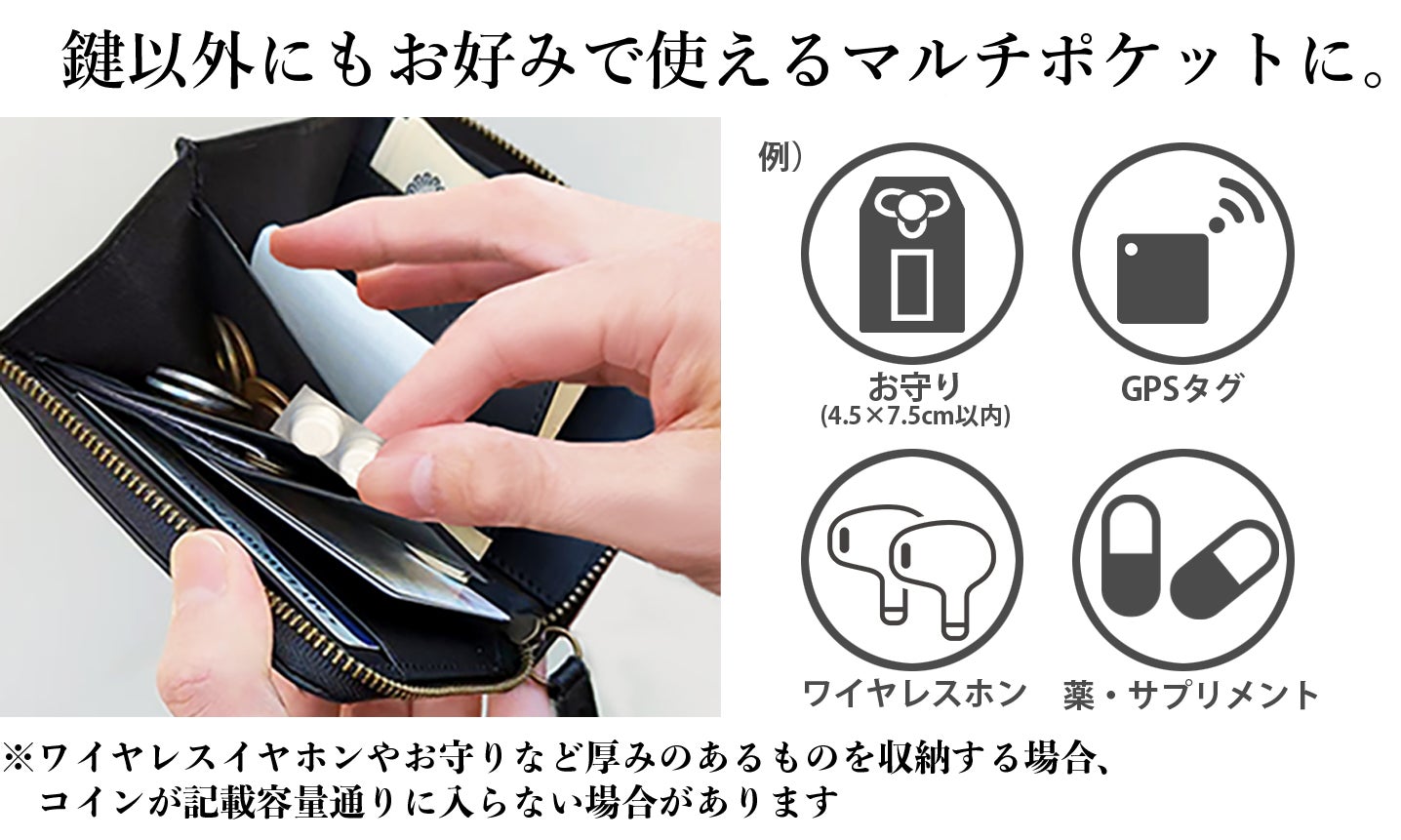 鍵以外にもお好みで使えるマルチポケットに。

例）

お守り
(4.5×7.5cm以内)

GPSタグ

ワイヤレスホン

薬・サプリメント

※ワイヤレスイヤホンやお守りなど厚みのあるものを収納する場合、コインが記載容量通りに入らない場合があります