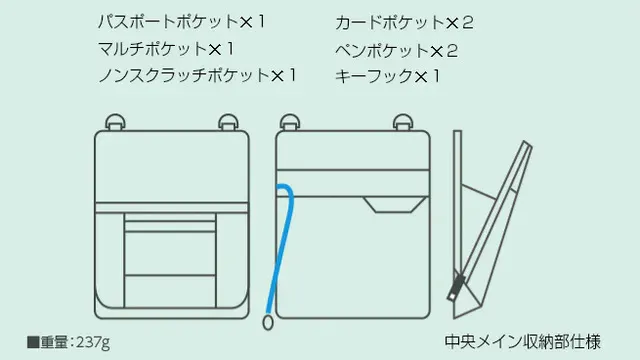 パスポートポケット×１
マルチポケット×１
ノンスクラッチポケット×１

カードポケット×２
ペンポケット×２
キーフック×１

■重量：237g

中央メイン収納部仕様