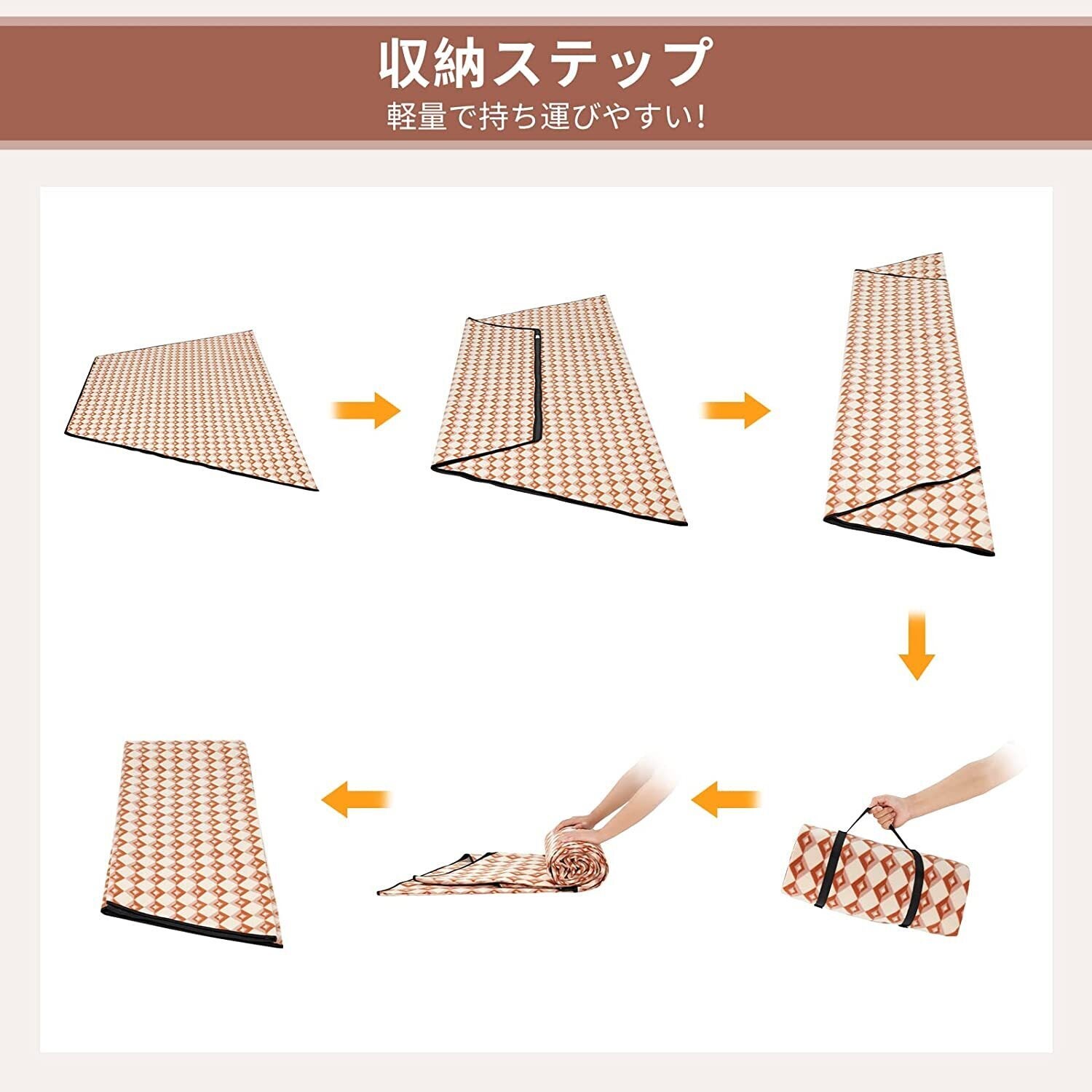 収納ステップ

軽量で持ち運びやすい!