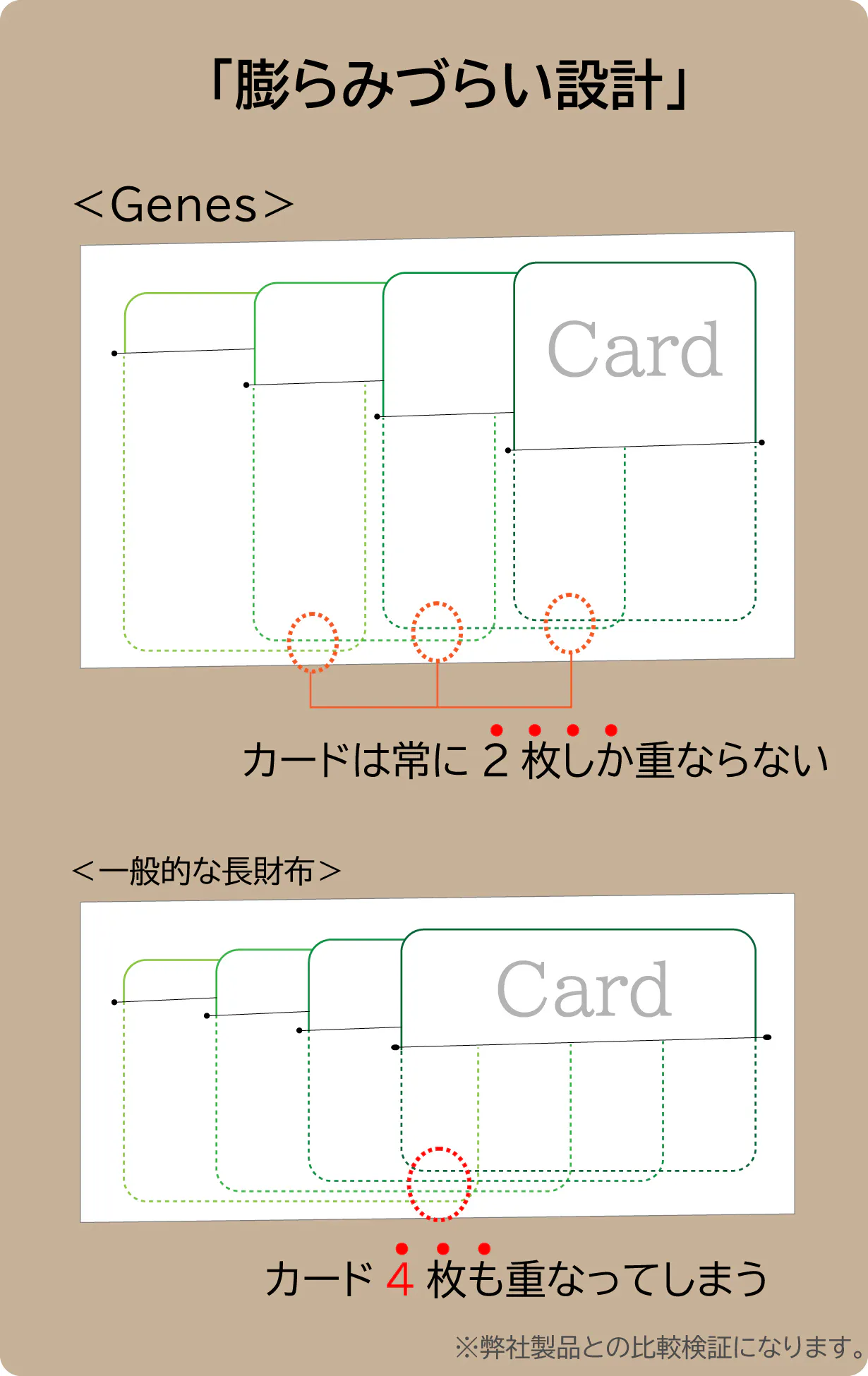 「膨らみづらい設計」

＜Genes＞

Card

カードは常に 2 枚しか重ならない

＜一般的な長財布＞

Card

カード 4 枚も重なってしまう

※弊社製品との比較検証になります。