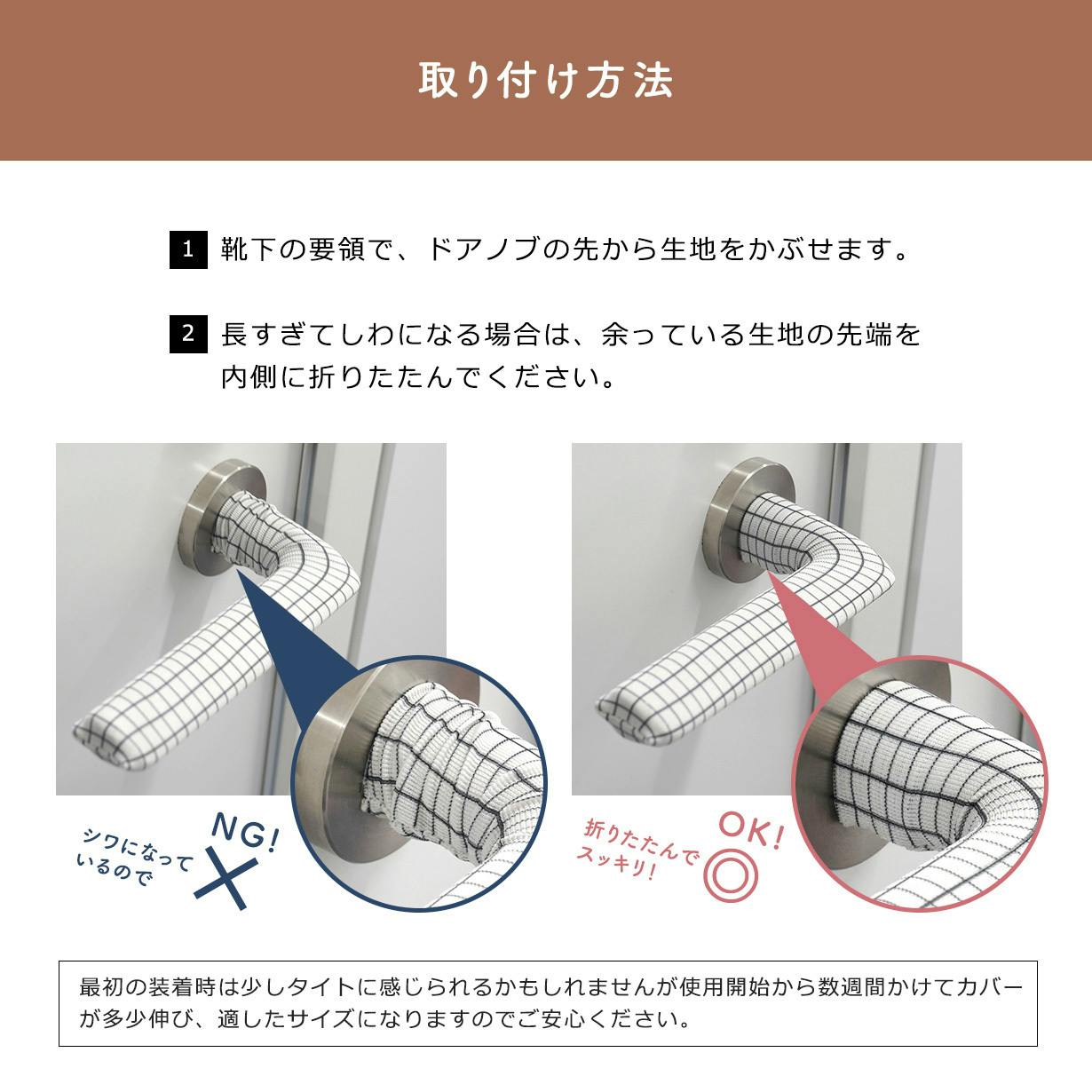 取り付け方法

1 靴下の要領で、ドアノブの先から生地をかぶせます。

2 長すぎてしわになる場合は、余っている生地の先端を内側に折りたたんでください。

シワになっているので
NG!

折りたたんでスッキリ!
OK!

最初の装着時は少しタイトに感じられるかもしれませんが使用開始から数週間かけてカバーが多少伸び、適したサイズになりますのでご安心ください。