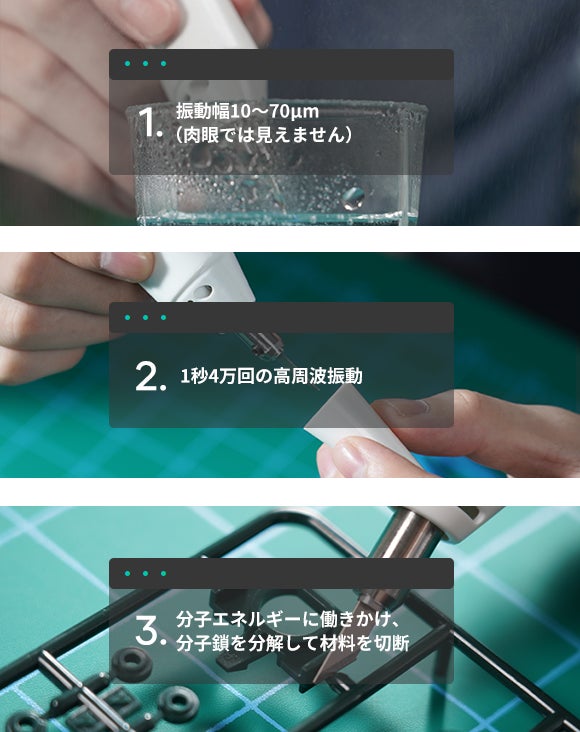 1. 振動幅10～70µm
（肉眼では見えません）

2. 1秒4万回の高周波振動

3. 分子エネルギーに働きかけ、
分子鎖を分解して材料を切断