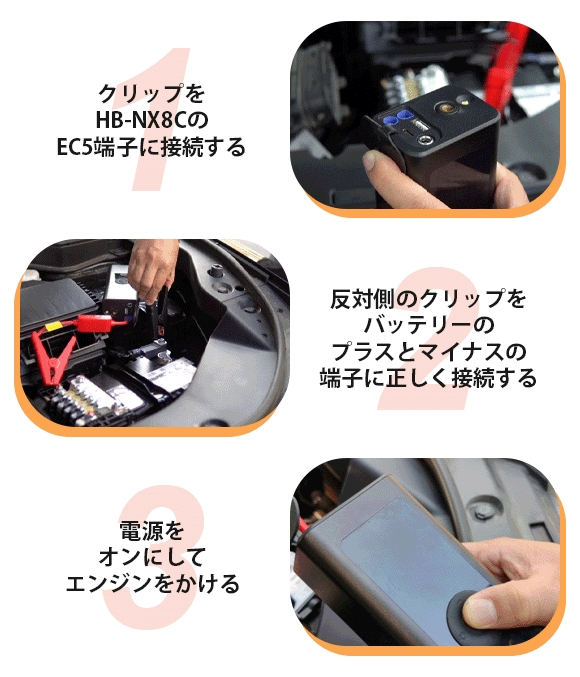 1
クリップを
HB-NX8Cの
EC5端子に接続する

2
反対側のクリップを
バッテリーの
プラスとマイナスの
端子に正しく接続する

3
電源を
オンにして
エンジンをかける