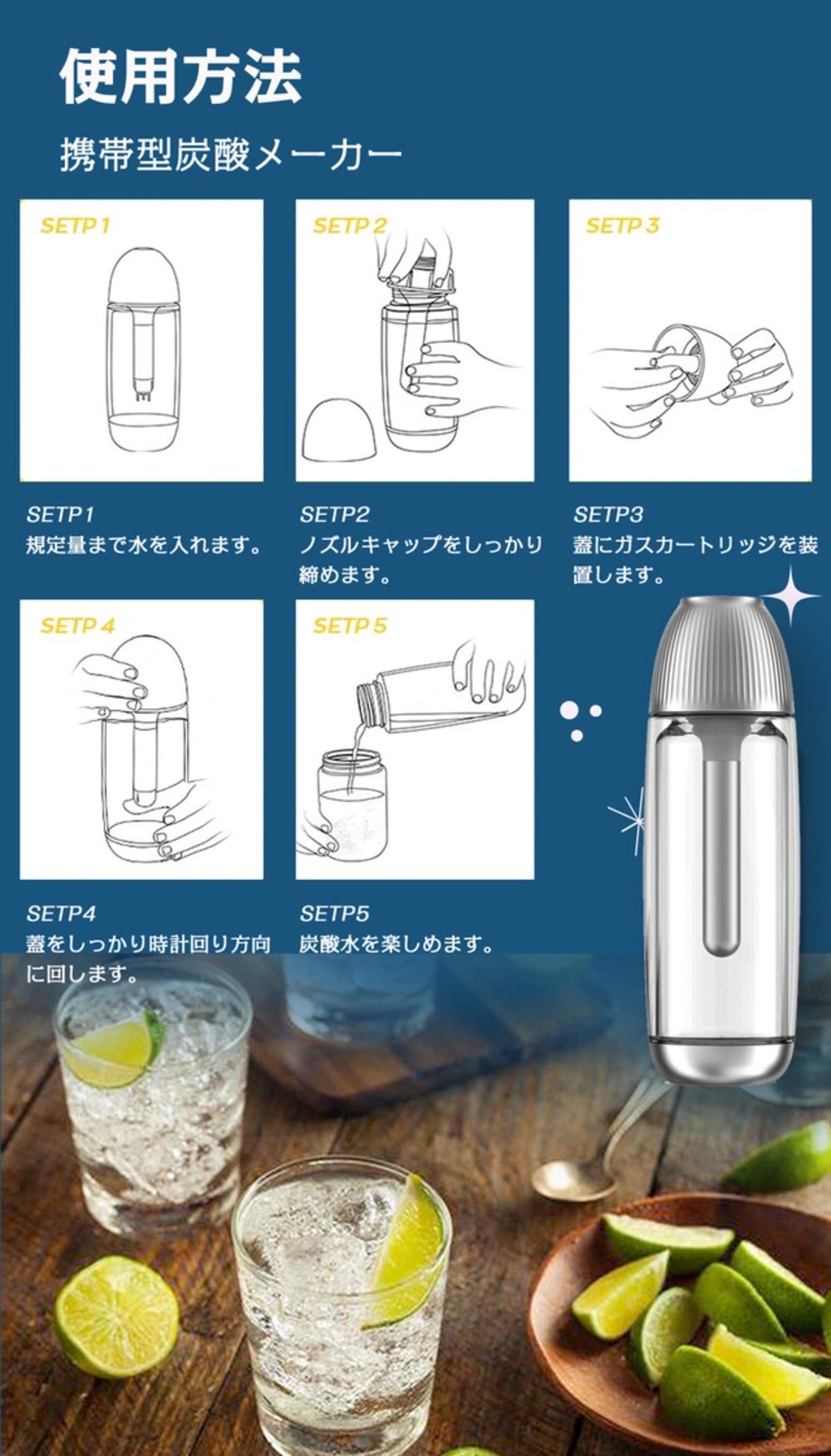 使用方法

携帯型炭酸メーカー

SETP 1

SETP 2

SETP 3

SETP1
規定量まで水を入れます。

SETP2
ノズルキャップをしっかり締めます。

SETP3
蓋にガスカートリッジを装置します。

SETP 4

SETP 5

SETP4
蓋をしっかり時計回り方向に回します。

SETP5
炭酸水を楽しめます。