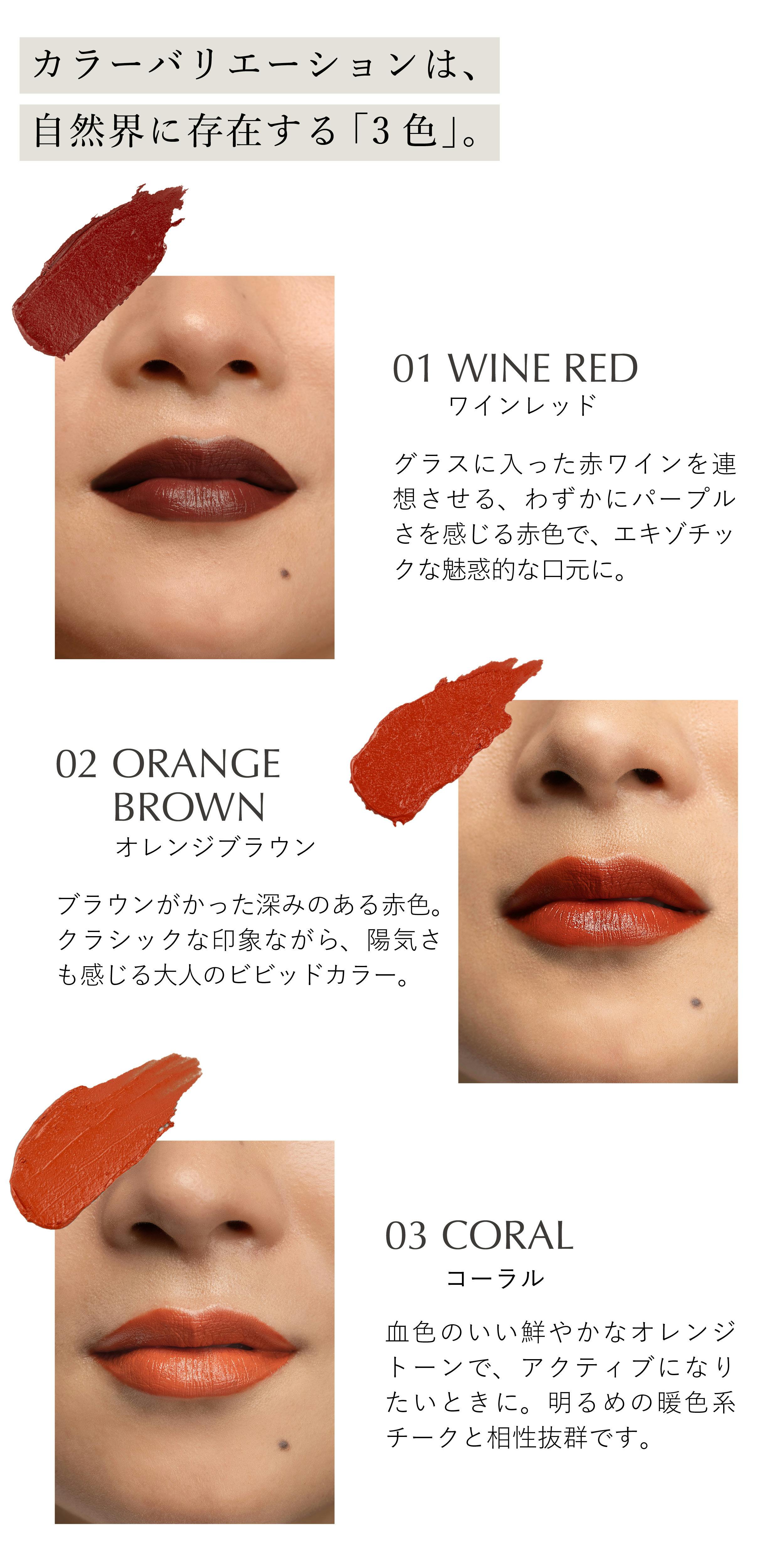 カラーバリエーションは、
自然界に存在する「3色」。

01 WINE RED
ワインレッド

グラスに入った赤ワインを連想させる、わずかにパープルさを感じる赤色で、エキゾチックな魅惑的な口元に。

02 ORANGE BROWN
オレンジブラウン

ブラウンがかった深みのある赤色。クラシックな印象ながら、陽気さも感じる大人のビビッドカラー。

03 CORAL
コーラル

血色のいい鮮やかなオレンジトーンで、アクティブになりたいときに。明るめの暖色系チークと相性抜群です。