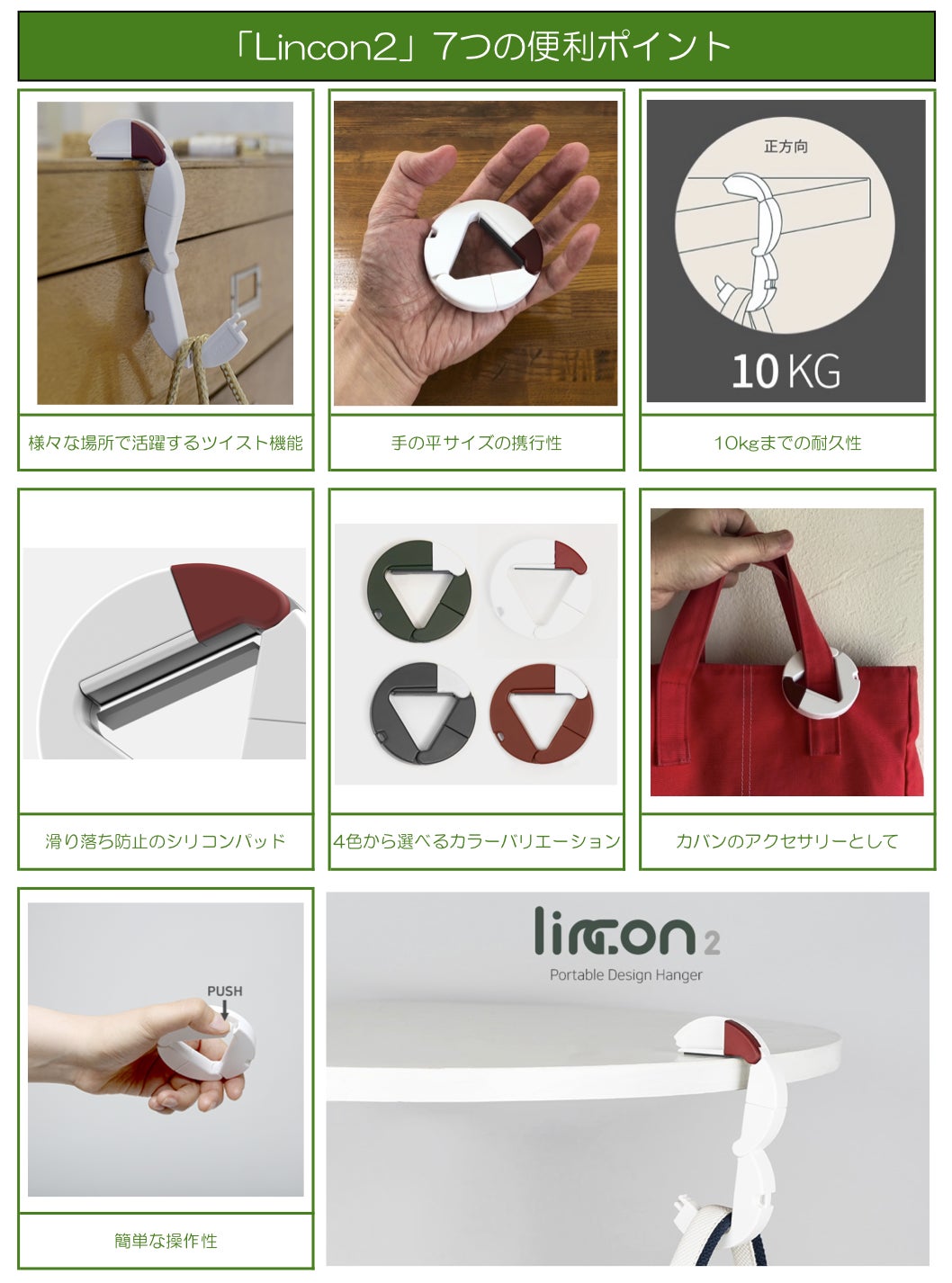 「Lincon2」7つの便利ポイント

様々な場所で活躍するツイスト機能

手の平サイズの携行性

正方向

10 KG

10kgまでの耐久性

滑り落ち防止のシリコンパッド

4色から選べるカラーバリエーション

カバンのアクセサリーとして

PUSH

簡単な操作性

lincon 2
Portable Design Hanger