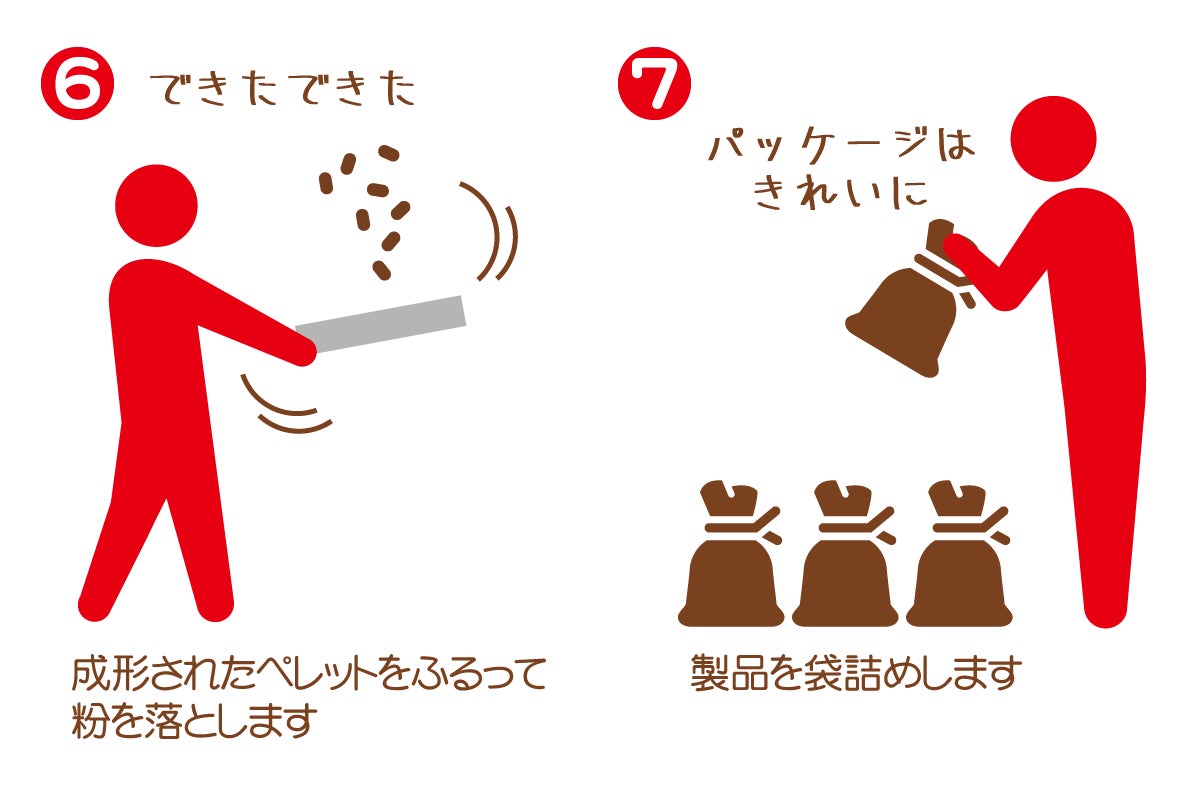 6 できたできた

成形されたペレットをふるって粉を落とします

7 パッケージはきれいに

製品を袋詰めします