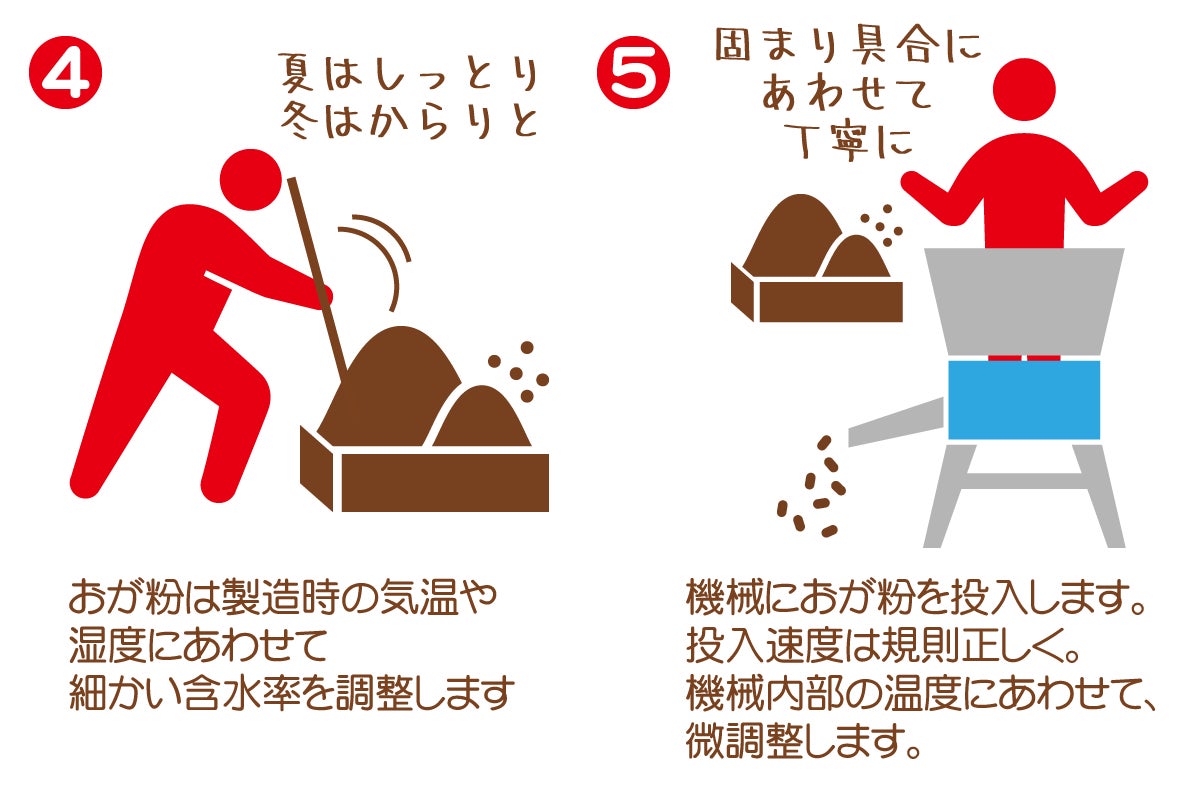 4

夏はしっとり
冬はからりと

おが粉は製造時の気温や
湿度にあわせて
細かい含水率を調整します

5

固まり具合に
あわせて
丁寧に

機械におが粉を投入します。
投入速度は規則正しく。
機械内部の温度にあわせて、
微調整します。