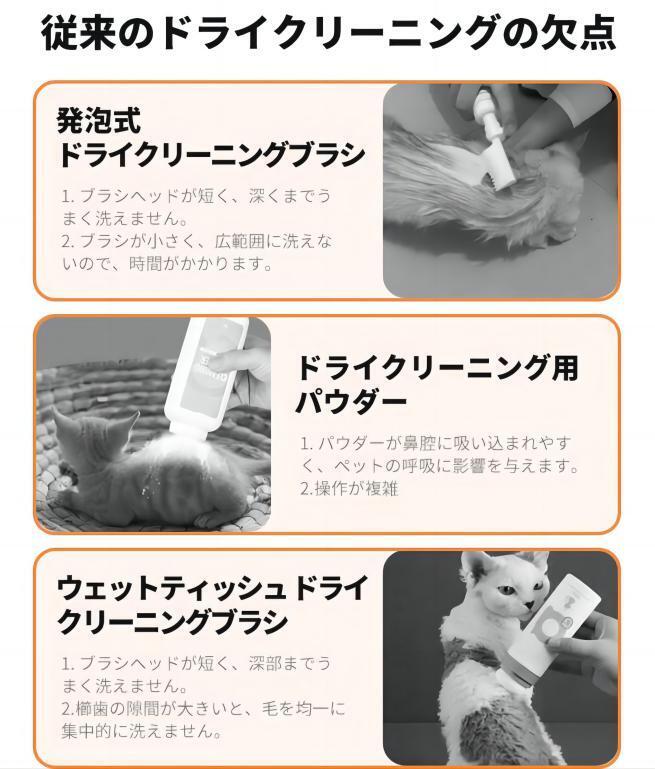 従来のドライクリーニングの欠点

発泡式
ドライクリーニングブラシ

1. ブラシヘッドが短く、深くまでうまく洗えません。
2. ブラシが小さく、広範囲に洗えないので、時間がかかります。

ドライクリーニング用
パウダー

1. パウダーが鼻腔に吸い込まれやすく、ペットの呼吸に影響を与えます。
2.操作が複雑

ウェットティッシュ ドライクリーニングブラシ

1. ブラシヘッドが短く、深部までうまく洗えません。
2.櫛歯の隙間が大きいと、毛を均一に集中的に洗えません。