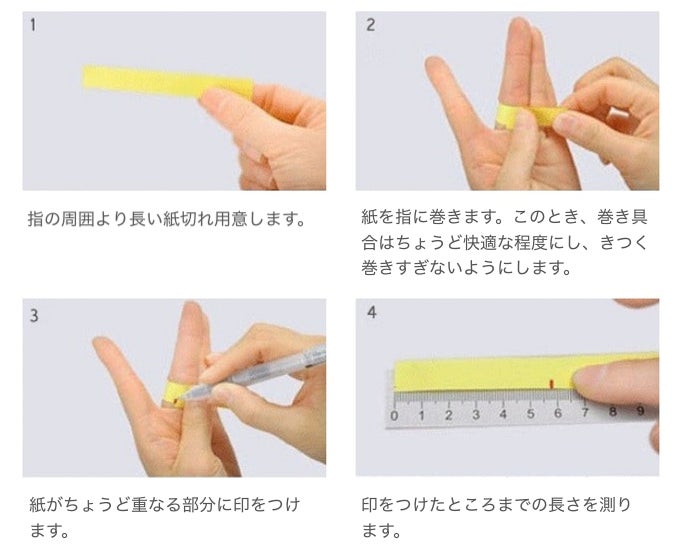 1

指の周囲より長い紙切れ用意します。

2

紙を指に巻きます。このとき、巻き具合はちょうど快適な程度にし、きつく巻きすぎないようにします。

3

紙がちょうど重なる部分に印をつけます。

4

0 1 2 3 4 5 6 7 8 9

印をつけたところまでの長さを測ります。