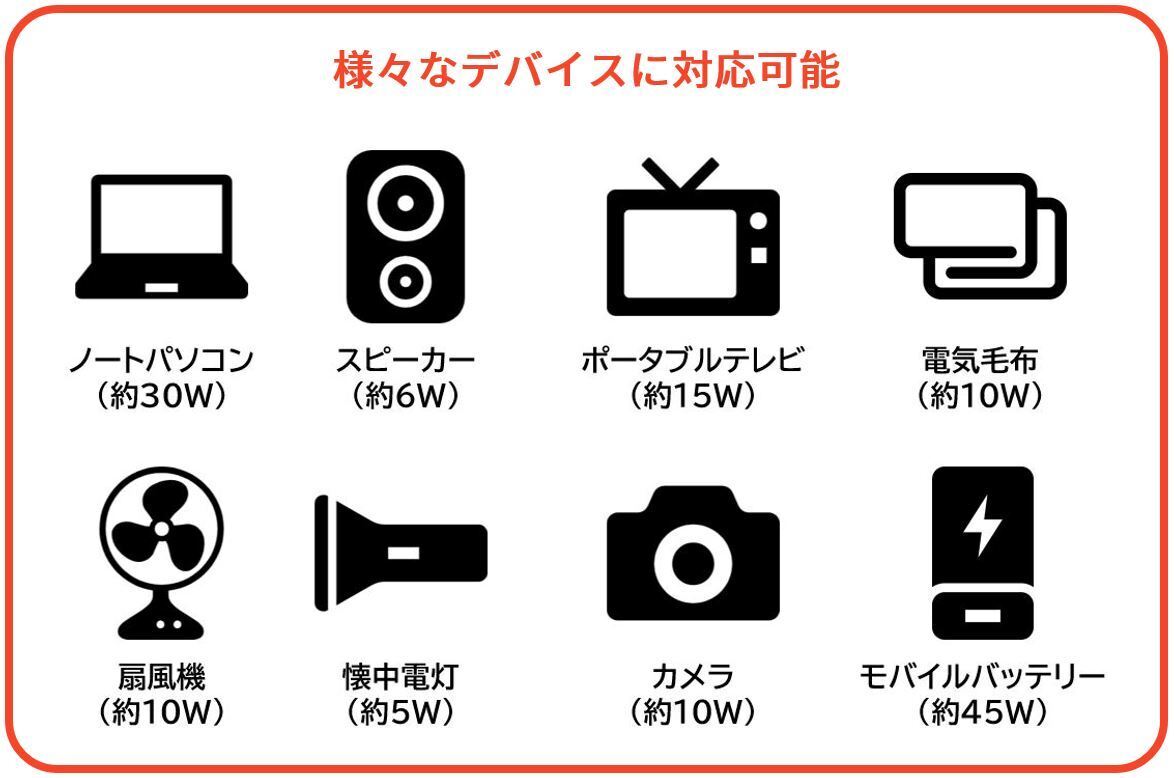 様々なデバイスに対応可能

ノートパソコン
（約30W）

スピーカー
（約6W）

ポータブルテレビ
（約15W）

電気毛布
（約10W）

扇風機
（約10W）

懐中電灯
（約5W）

カメラ
（約10W）

モバイルバッテリー
（約45W）