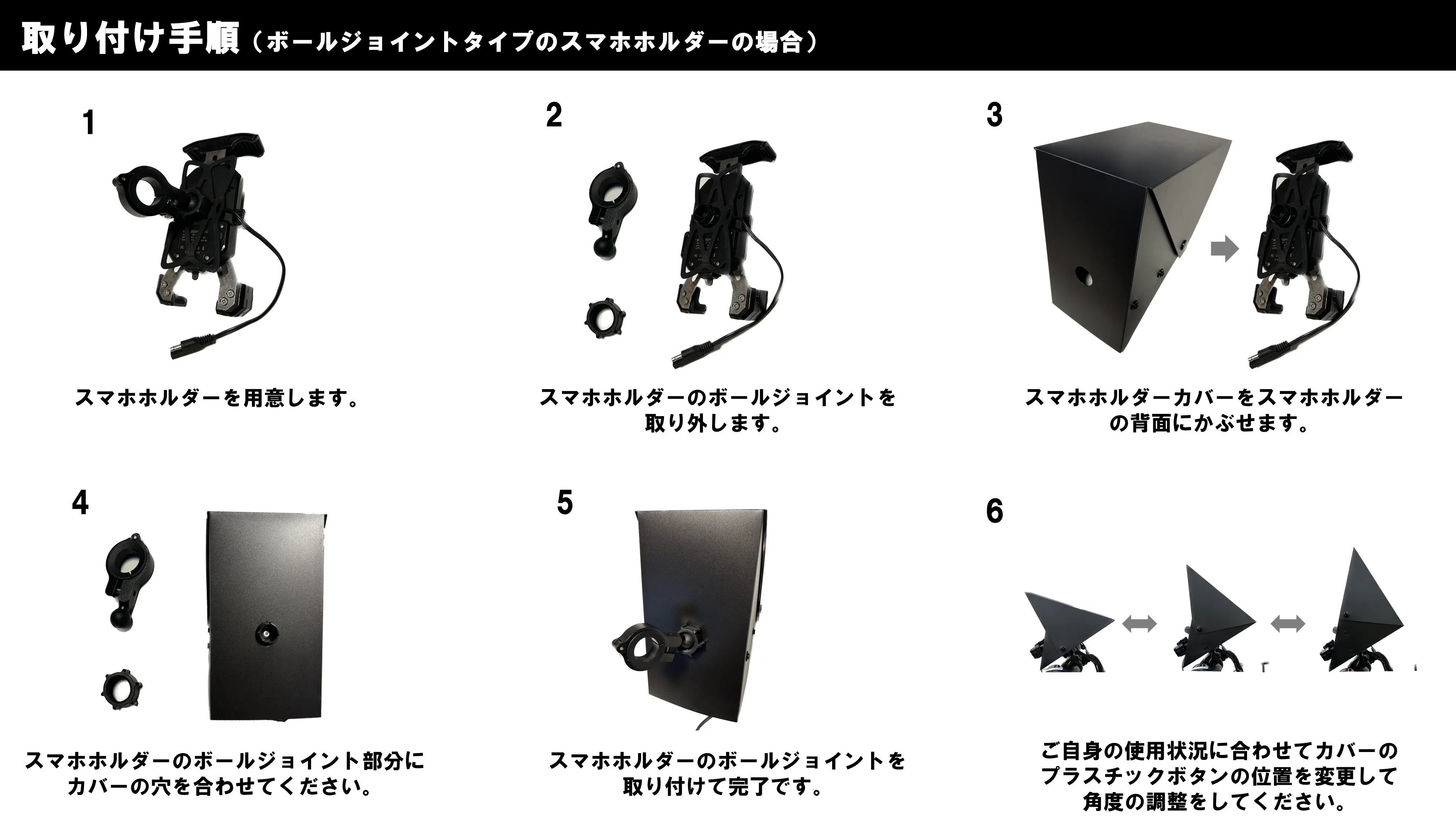 取り付け手順（ボールジョイントタイプのスマホホルダーの場合）

1

スマホホルダーを用意します。

2

スマホホルダーのボールジョイントを取り外します。

3

スマホホルダーカバーをスマホホルダーの背面にかぶせます。

4

スマホホルダーのボールジョイント部分にカバーの穴を合わせてください。

5

スマホホルダーのボールジョイントを取り付けて完了です。

6

ご自身の使用状況に合わせてカバーのプラスチックボタンの位置を変更して角度の調整をしてください。