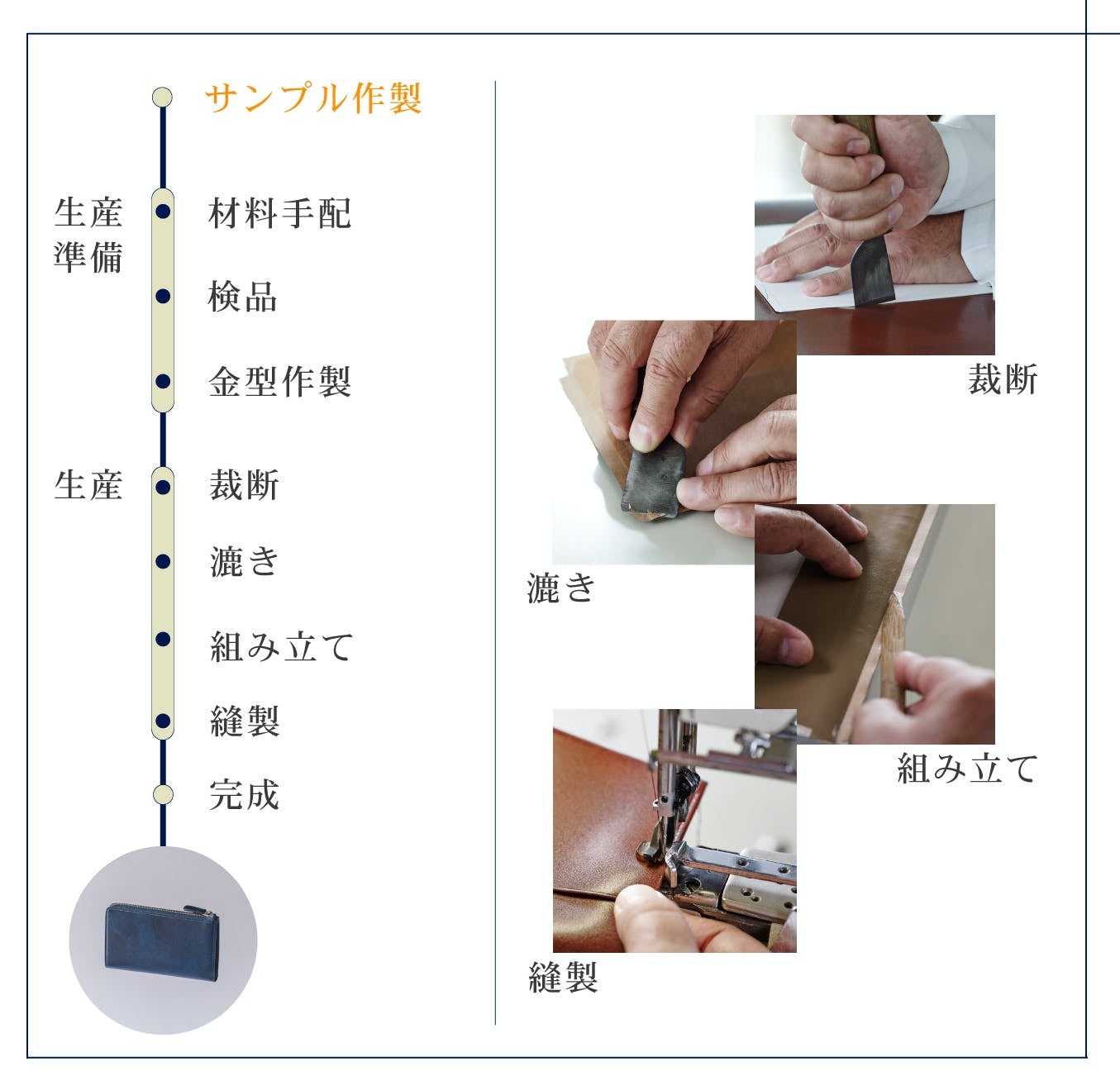 サンプル作製

生産準備

材料手配

検品

金型作製

生産

裁断

漉き

組み立て

縫製

完成

裁断

漉き

組み立て

縫製