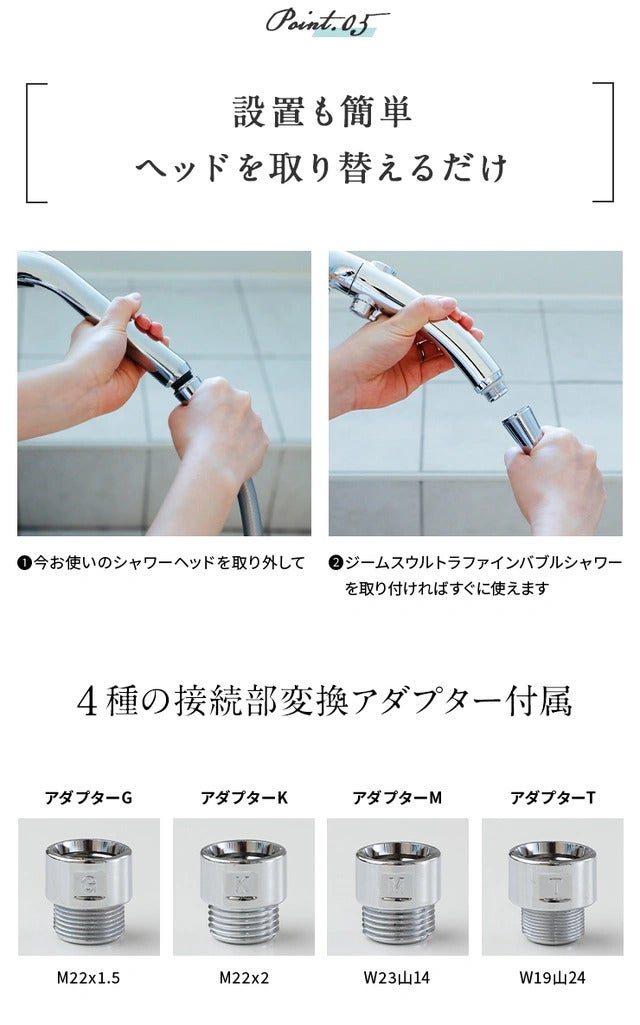 Point.05

設置も簡単
ヘッドを取り替えるだけ

❶今お使いのシャワーヘッドを取り外して

❷ジームスウルトラファインバブルシャワーを取り付ければすぐに使えます

4種の接続部変換アダプター付属

アダプターG
G
M22x1.5

アダプターK
K
M22x2

アダプターM
M
W23山14

アダプターT
T
W19山24