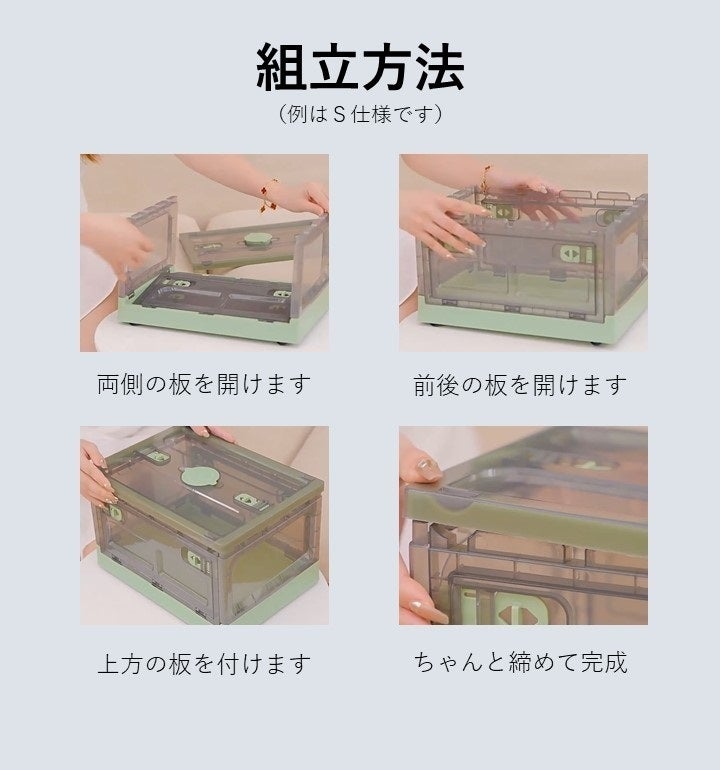 組立方法

（例はＳ仕様です）

両側の板を開けます

前後の板を開けます

上方の板を付けます

ちゃんと締めて完成