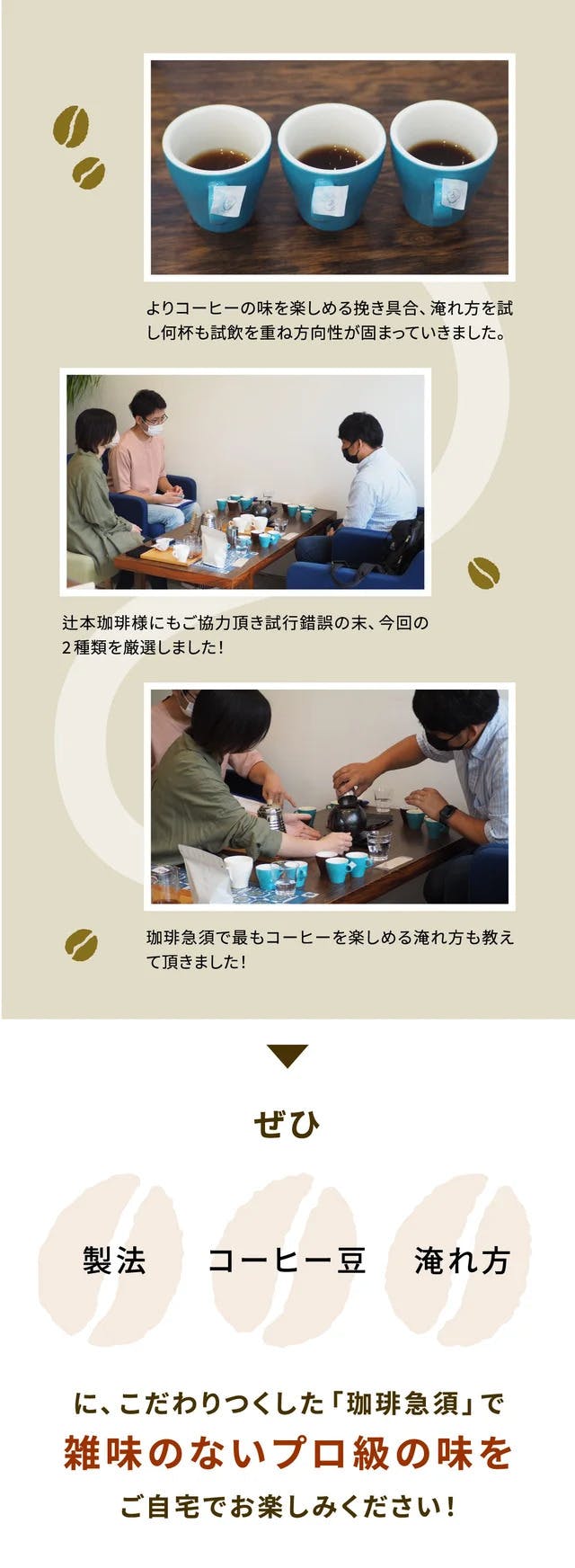 よりコーヒーの味を楽しめる挽き具合、淹れ方を試し何杯も試飲を重ね方向性が固まっていきました。

辻本珈琲様にもご協力頂き試行錯誤の末、今回の２種類を厳選しました！

珈琲急須で最もコーヒーを楽しめる淹れ方も教えて頂きました！

ぜひ

製法

コーヒー豆

淹れ方

に、こだわりつくした「珈琲急須」で

雑味のないプロ級の味を

ご自宅でお楽しみください！