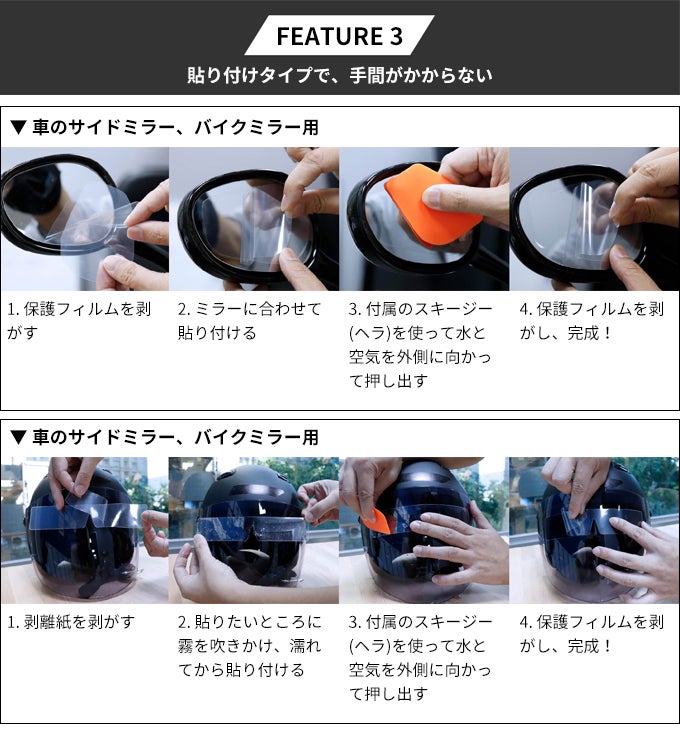 FEATURE 3

貼り付けタイプで、手間がかからない

▼ 車のサイドミラー、バイクミラー用

1. 保護フィルムを剥がす

2. ミラーに合わせて貼り付ける

3. 付属のスキージー(ヘラ)を使って水と空気を外側に向かって押し出す

4. 保護フィルムを剥がし、完成！

▼ 車のサイドミラー、バイクミラー用

1. 剥離紙を剥がす

2. 貼りたいところに霧を吹きかけ、濡れてから貼り付ける

3. 付属のスキージー(ヘラ)を使って水と空気を外側に向かって押し出す

4. 保護フィルムを剥がし、完成！