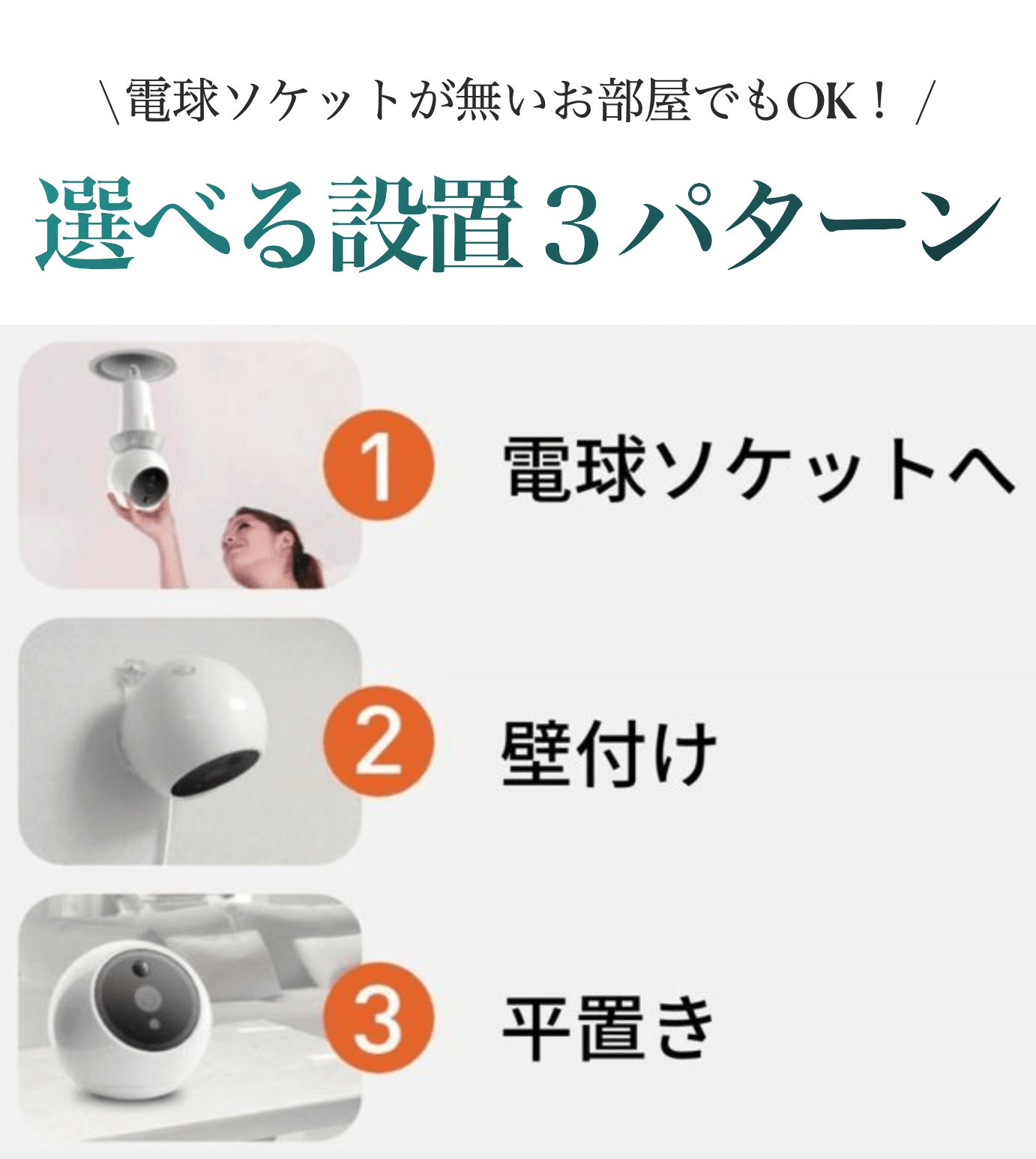 \ 電球ソケットが無いお部屋でもOK！ /

選べる設置３パターン

1 電球ソケットへ

2 壁付け

3 平置き