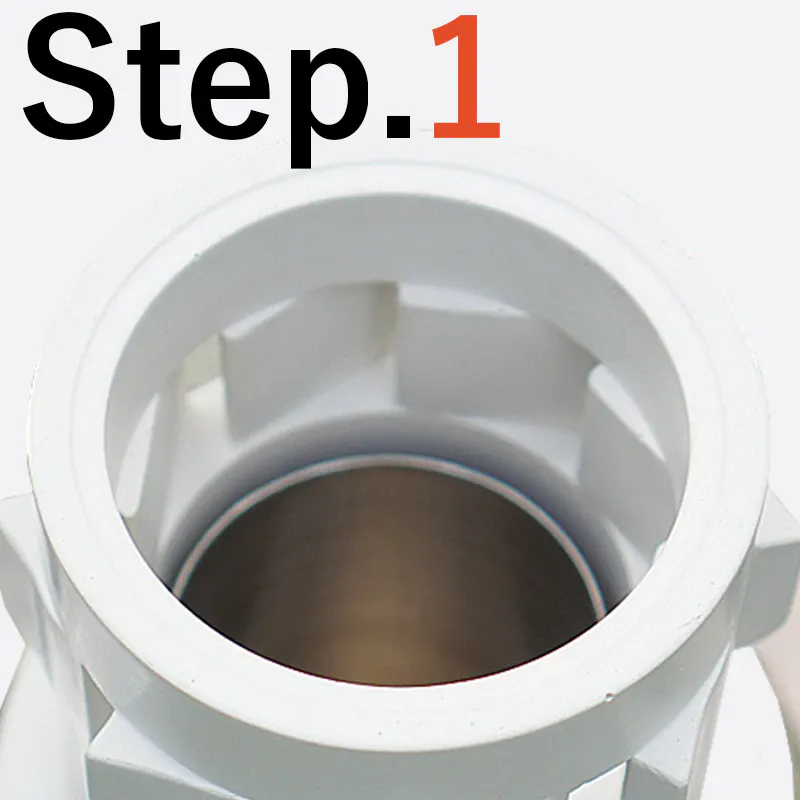 Step.1