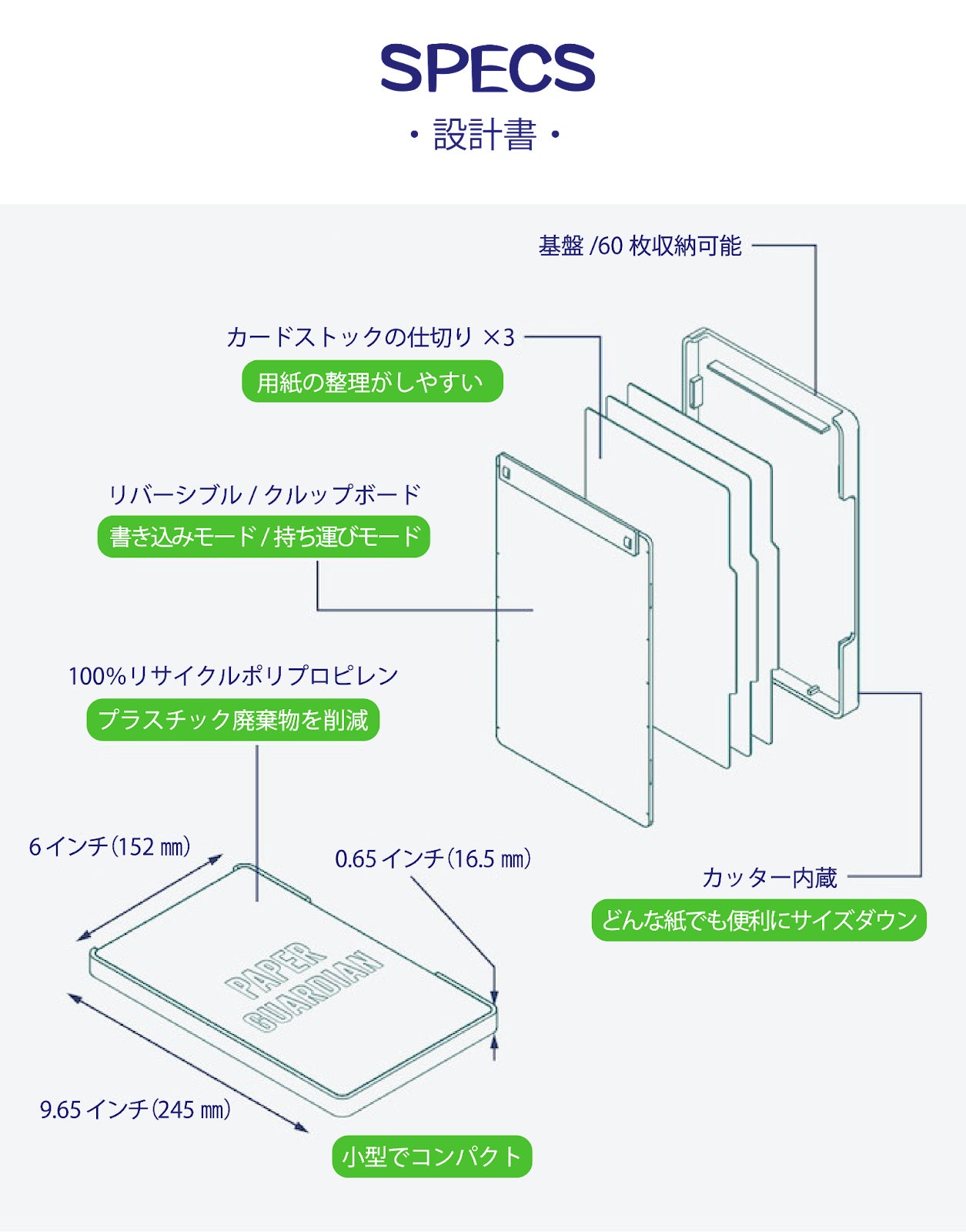 SPECS
・設計書・

基盤 /60 枚収納可能

カードストックの仕切り ×3
用紙の整理がしやすい

リバーシブル / クルップボード
書き込みモード / 持ち運びモード

100%リサイクルポリプロピレン
プラスチック廃棄物を削減

6 インチ（152 ㎜）

0.65 インチ（16.5 ㎜）

PAPER GUARDIAN

9.65 インチ（245 ㎜）

小型でコンパクト

カッター内蔵
どんな紙でも便利にサイズダウン