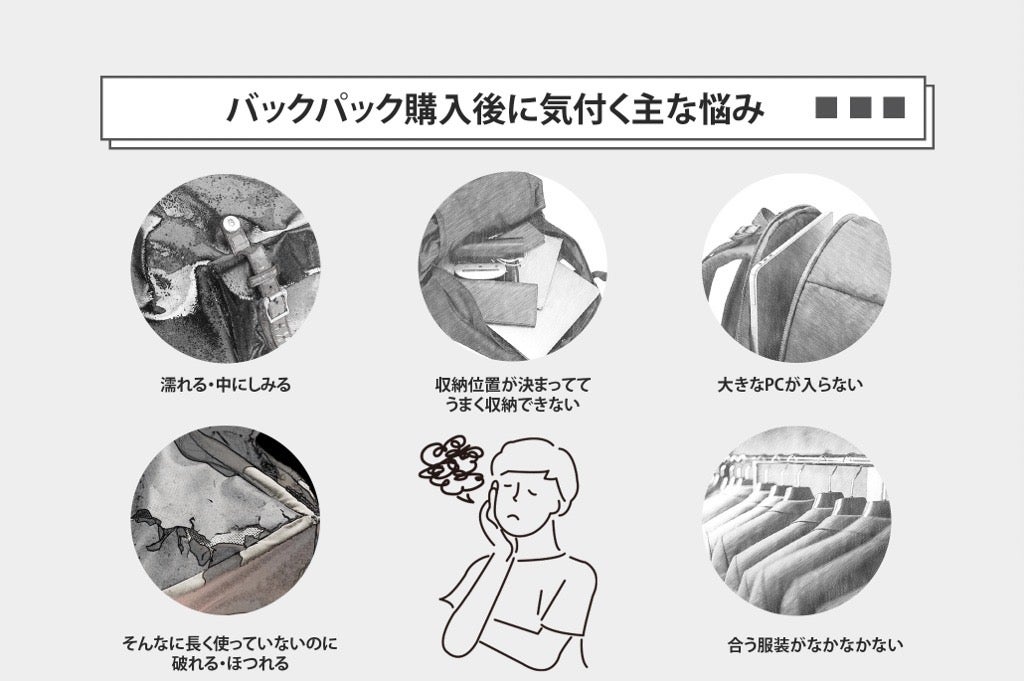 バックパック購入後に気付く主な悩み

濡れる・中にしみる

収納位置が決まってて
うまく収納できない

大きなPCが入らない

そんなに長く使っていないのに
破れる・ほつれる

合う服装がなかなかない