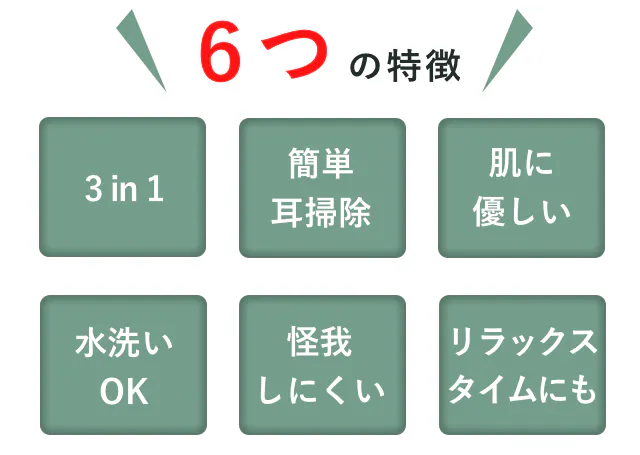 6つの特徴

3 in 1

簡単
耳掃除

肌に
優しい

水洗い
OK

怪我
しにくい

リラックス
タイムにも