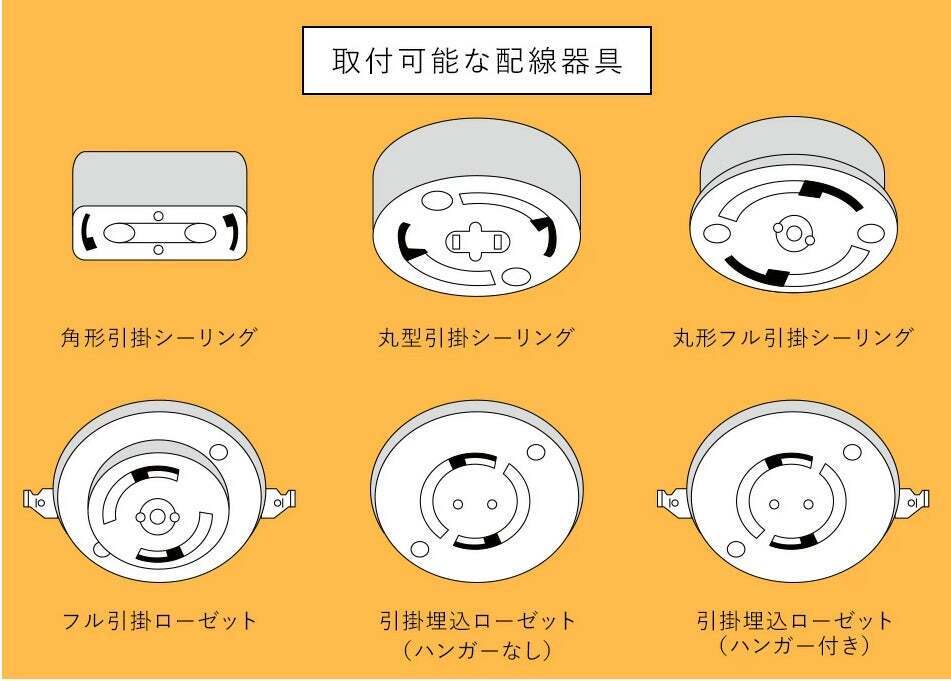 取付可能な配線器具

角形引掛シーリング

丸型引掛シーリング

丸形フル引掛シーリング

フル引掛ローゼット

引掛埋込ローゼット
（ハンガーなし）

引掛埋込ローゼット
（ハンガー付き）