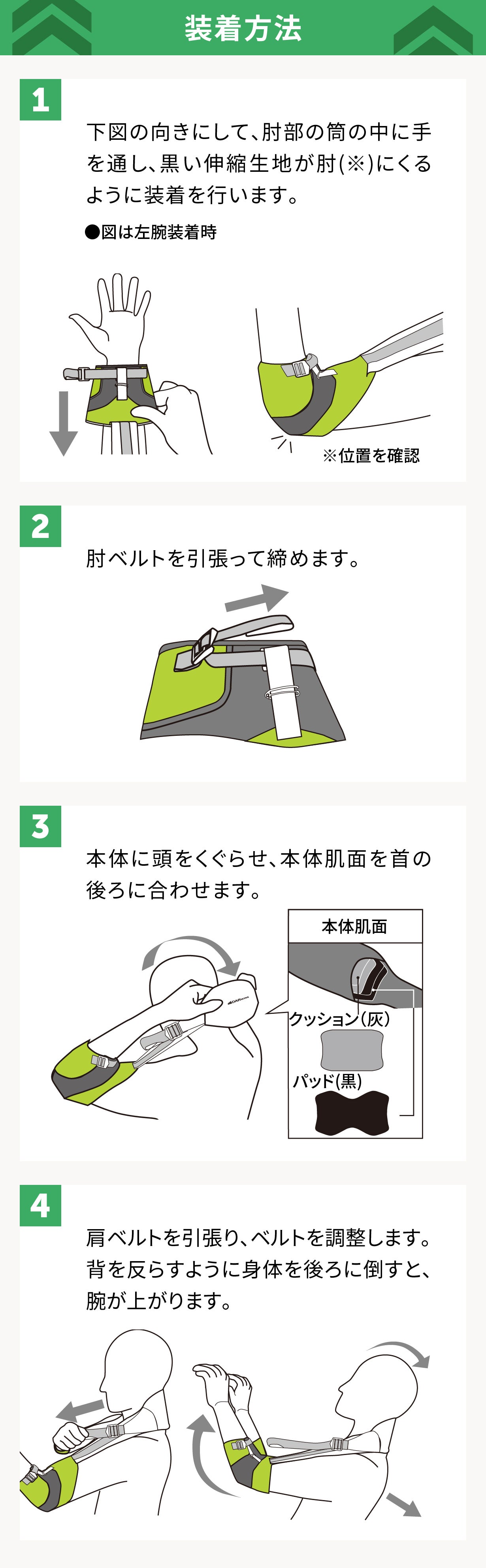 装着方法

1

下図の向きにして、肘部の筒の中に手を通し、黒い伸縮生地が肘(※)にくるように装着を行います。

●図は左腕装着時

※位置を確認

2

肘ベルトを引張って締めます。

3

本体に頭をくぐらせ、本体肌面を首の後ろに合わせます。

本体肌面

クッション(灰)

パッド(黒)

4

肩ベルトを引張り、ベルトを調整します。背を反らすように身体を後ろに倒すと、腕が上がります。