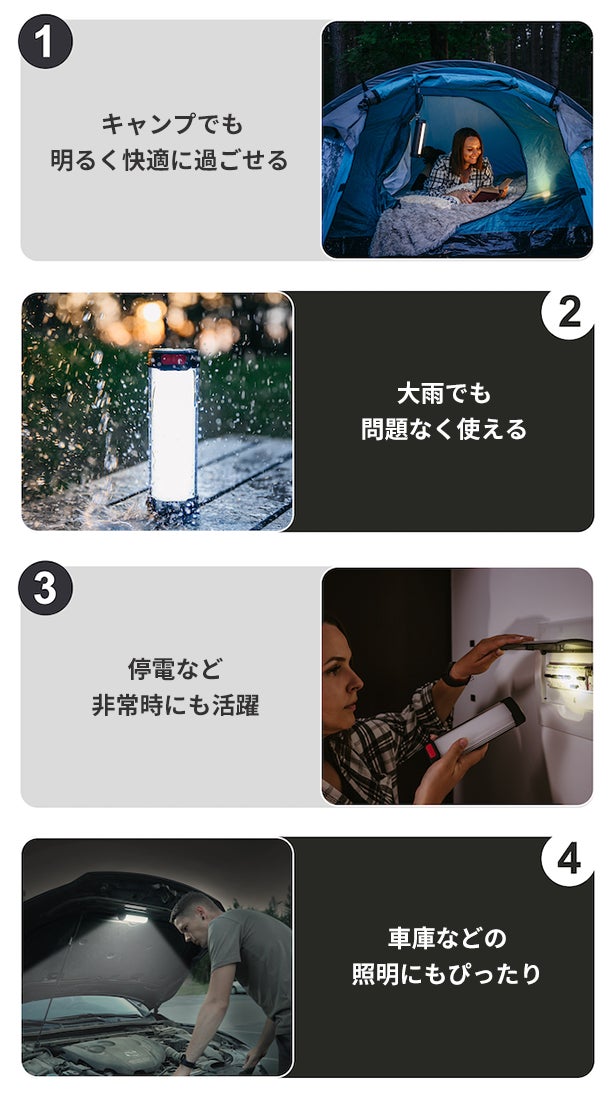 1

キャンプでも
明るく快適に過ごせる

2

大雨でも
問題なく使える

3

停電など
非常時にも活躍

4

車庫などの
照明にもぴったり