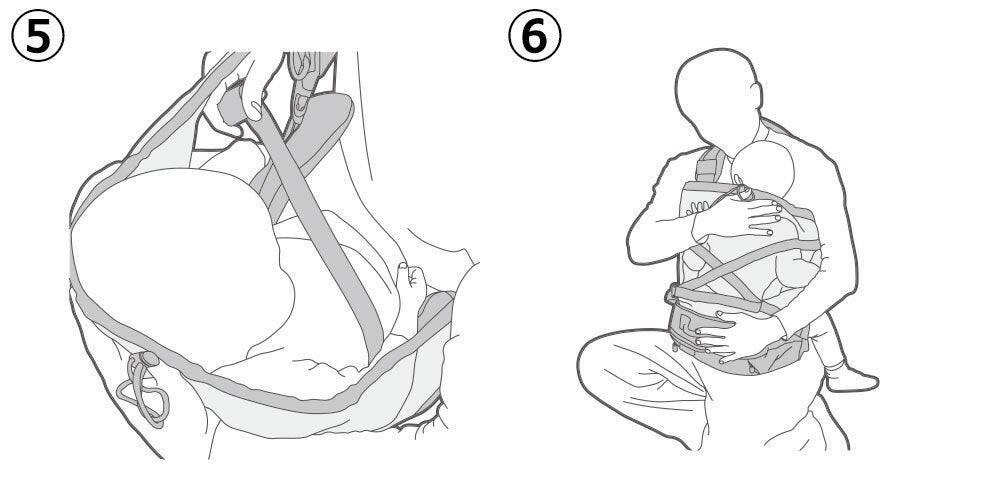 ⑤

⑥