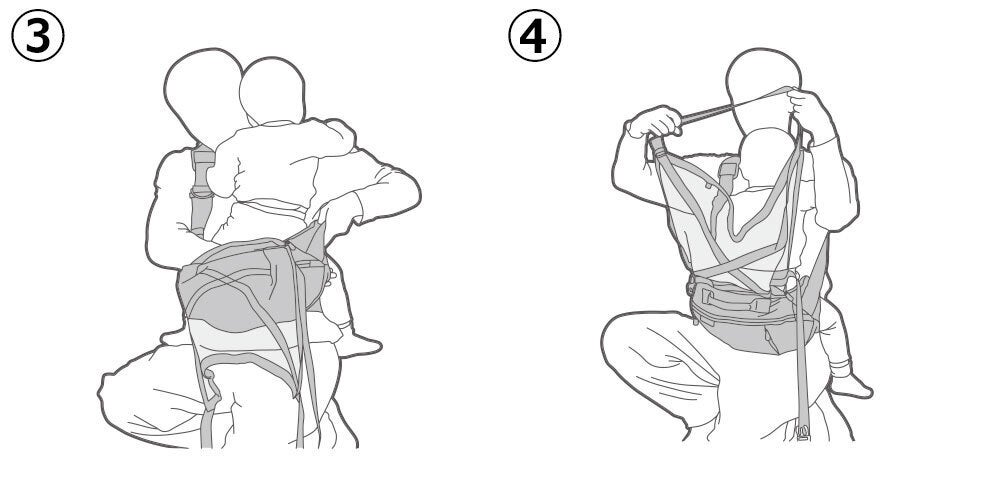 ③

④