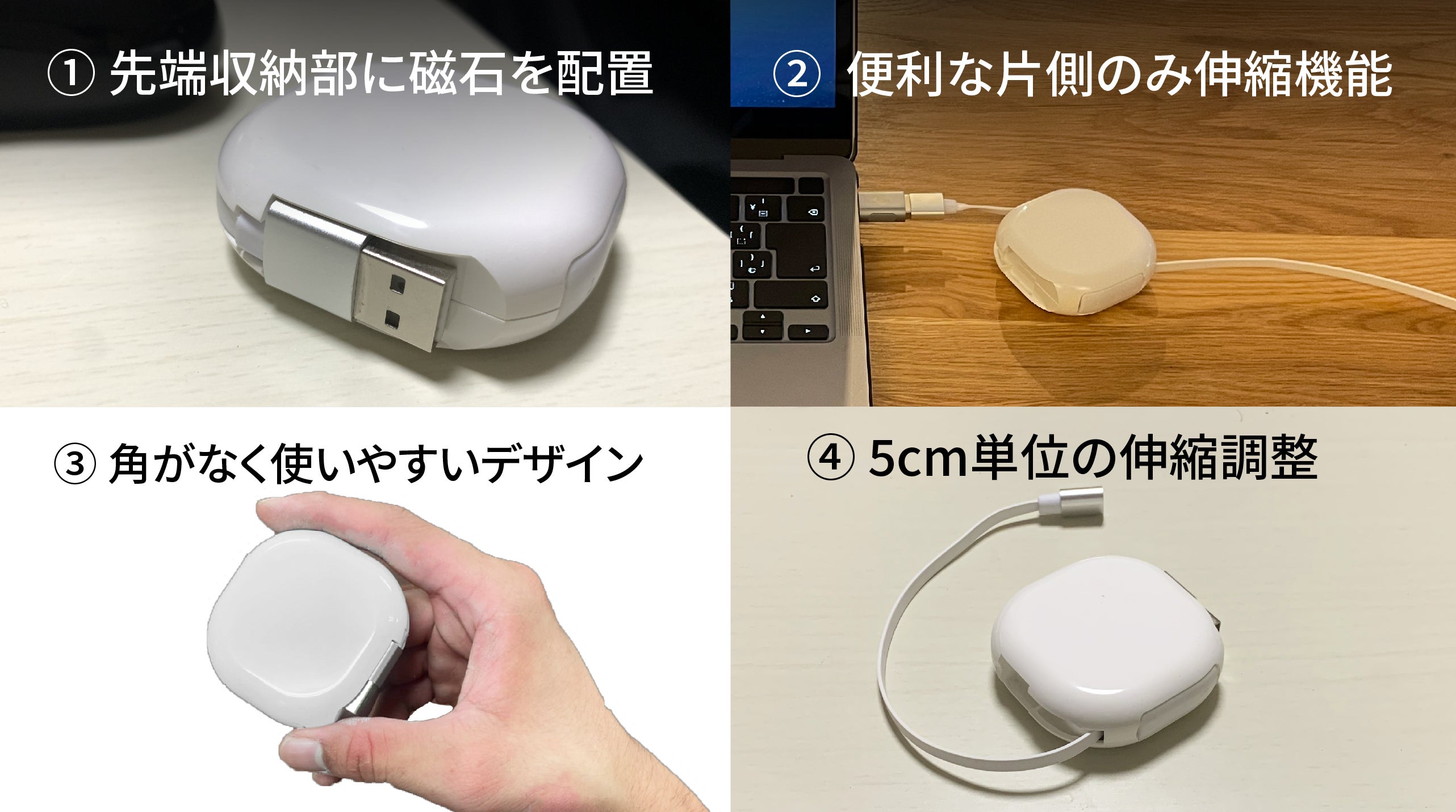 ① 先端収納部に磁石を配置

② 便利な片側のみ伸縮機能

③ 角がなく使いやすいデザイン

④ 5cm単位の伸縮調整