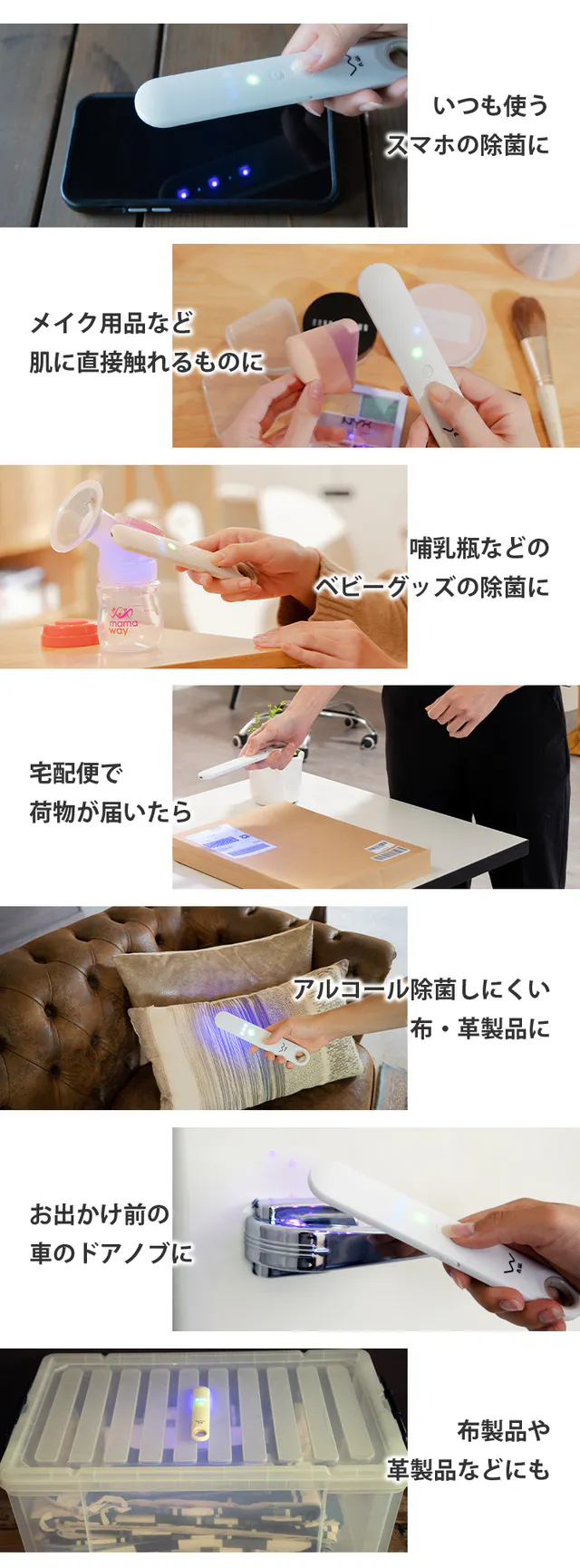 いつも使う
スマホの除菌に

メイク用品など
肌に直接触れるものに

NYX

哺乳瓶などの
ベビーグッズの除菌に

mama way

宅配便で
荷物が届いたら

アルコール除菌しにくい
布・革製品に

お出かけ前の
車のドアノブに

布製品や
革製品などにも