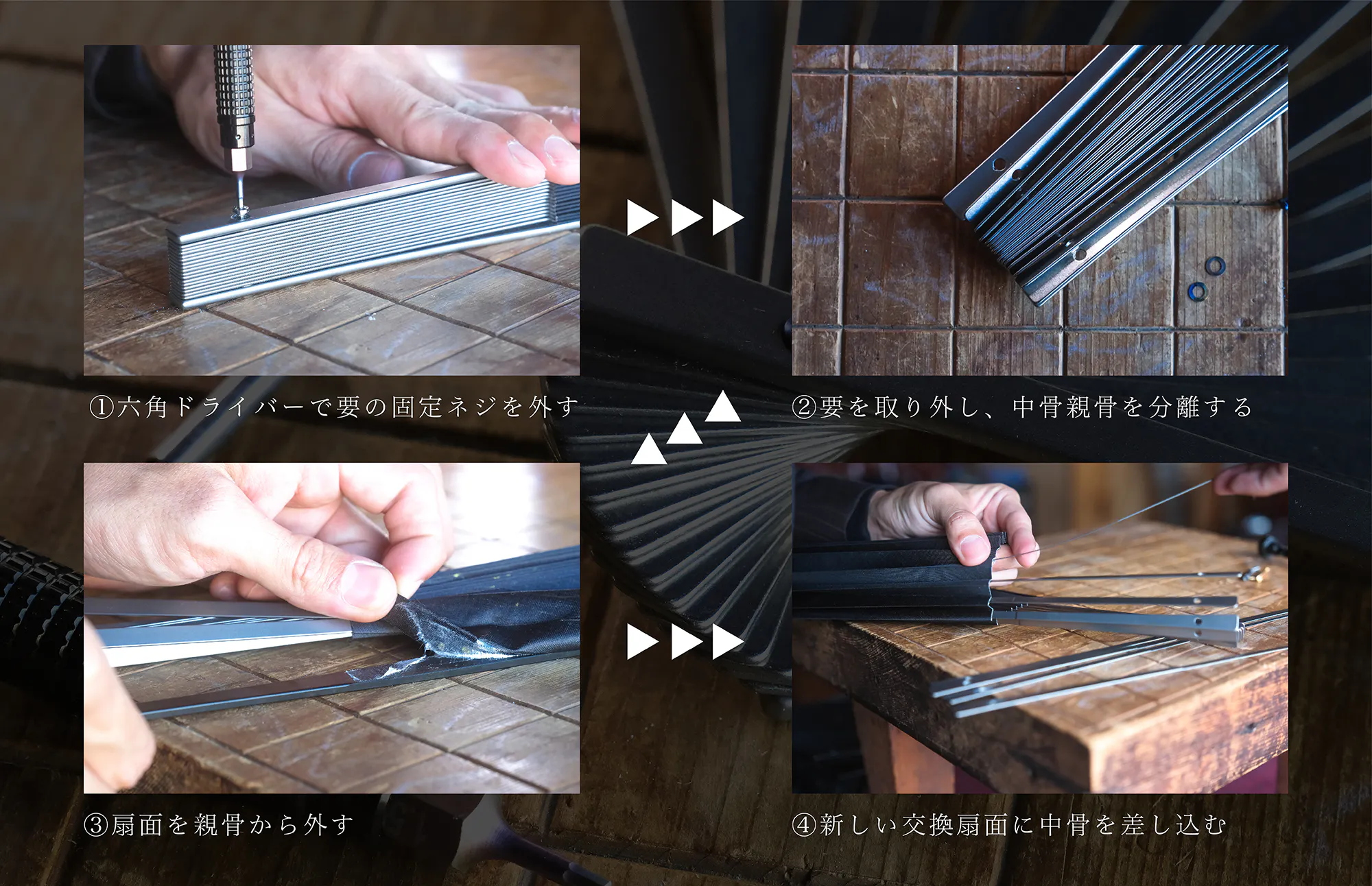 ①六角ドライバーで要の固定ネジを外す

②要を取り外し、中骨親骨を分離する

③扇面を親骨から外す

④新しい交換扇面に中骨を差し込む