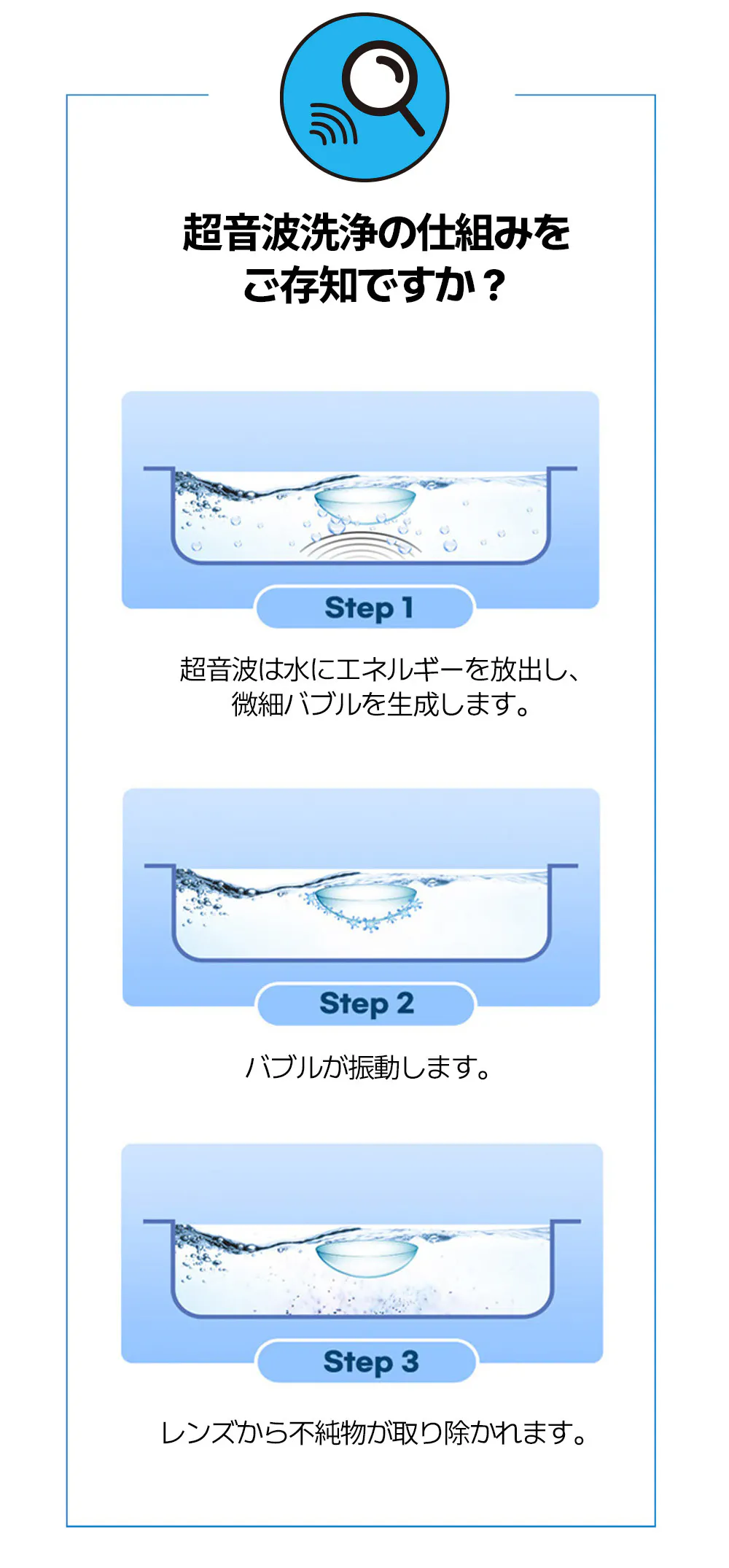 超音波洗浄の仕組みを
ご存知ですか？

Step 1

超音波は水にエネルギーを放出し、
微細バブルを生成します。

Step 2

バブルが振動します。

Step 3

レンズから不純物が取り除かれます。