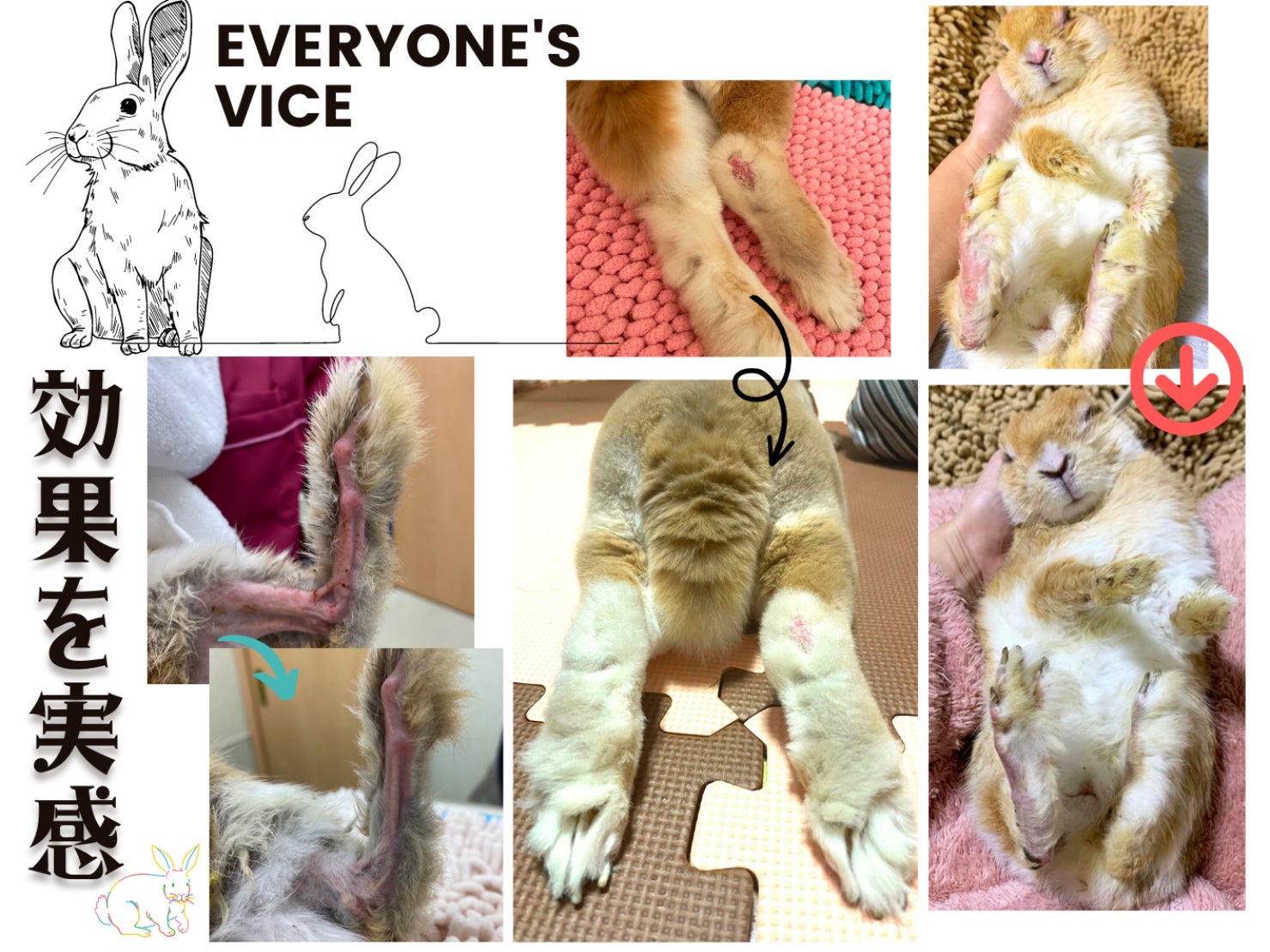 EVERYONE'S VICE

効果を実感