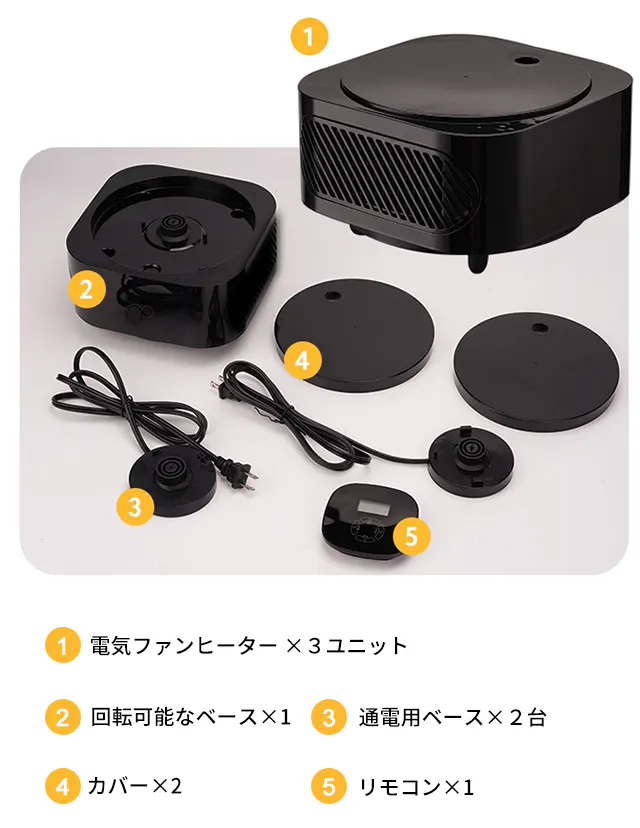 1

2

4

3

5

1 電気ファンヒーター ×３ユニット

2 回転可能なベース×1

3 通電用ベース×２台

4 カバー×2

5 リモコン×1