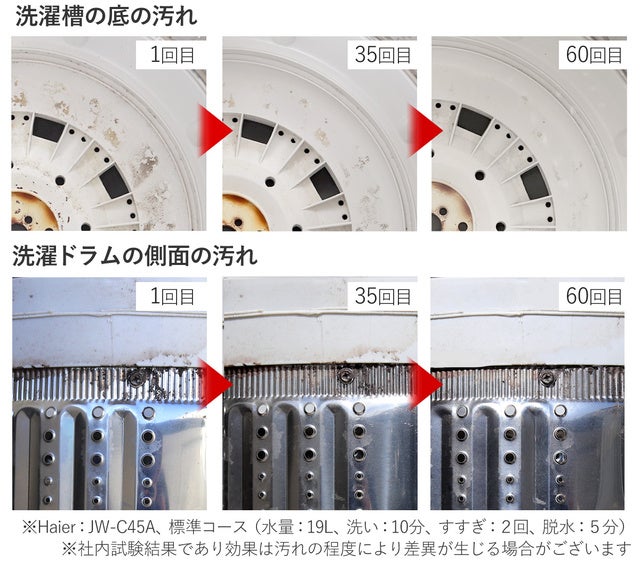 洗濯槽の底の汚れ

1回目

35回目

60回目

洗濯ドラムの側面の汚れ

1回目

35回目

60回目

※Haier：JW-C45A、標準コース（水量：19L、洗い：10分、すすぎ：2回、脱水：5分）
※社内試験結果であり効果は汚れの程度により差異が生じる場合がございます