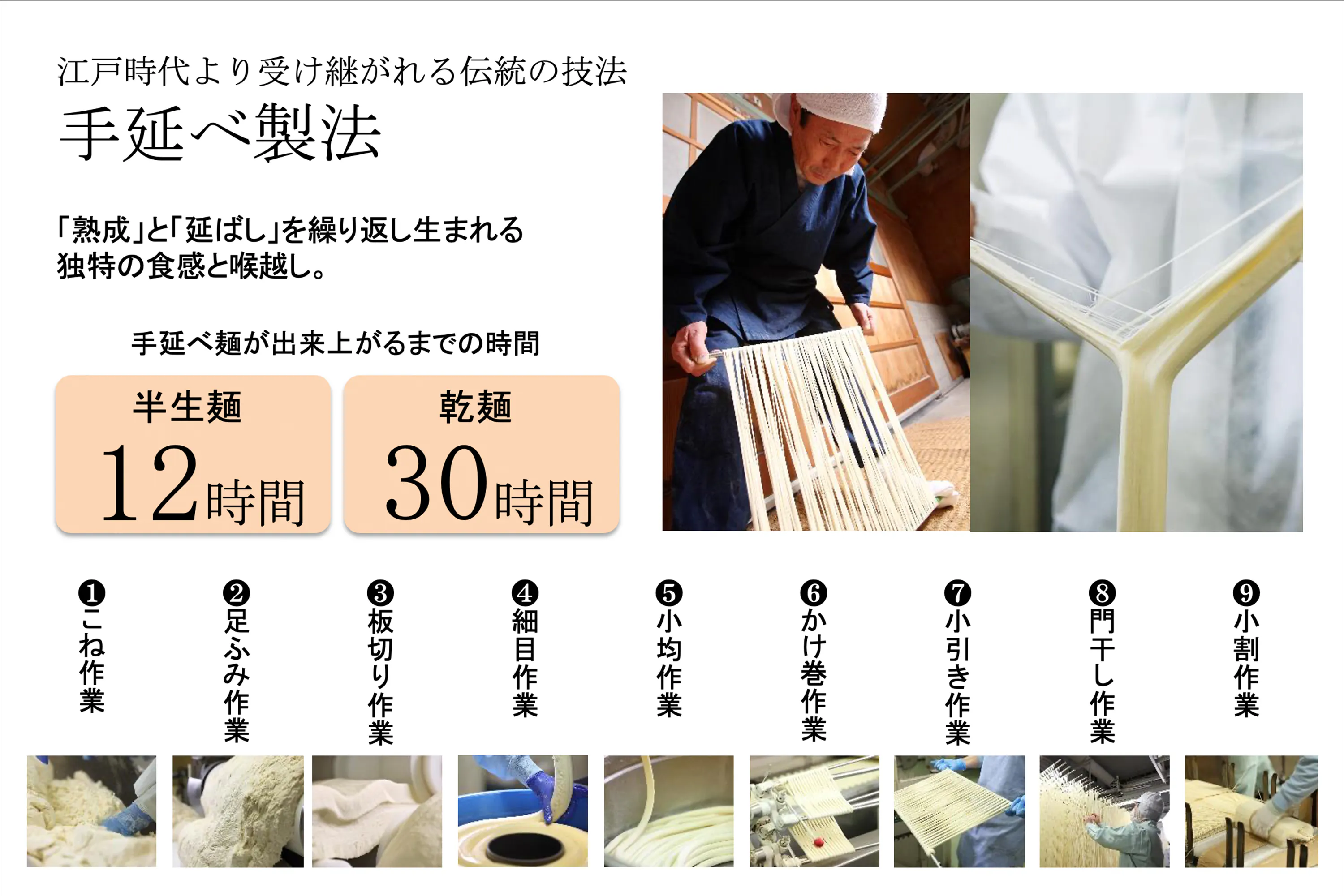 江戸時代より受け継がれる伝統の技法
手延べ製法

「熟成」と「延ばし」を繰り返し生まれる
独特の食感と喉越し。

手延べ麺が出来上がるまでの時間

半生麺
12時間

乾麺
30時間

❶こね作業
❷足ふみ作業
❸板切り作業
❹細目作業
❺小均作業
❻かけ巻作業
❼小引き作業
❽門干し作業
❾小割作業