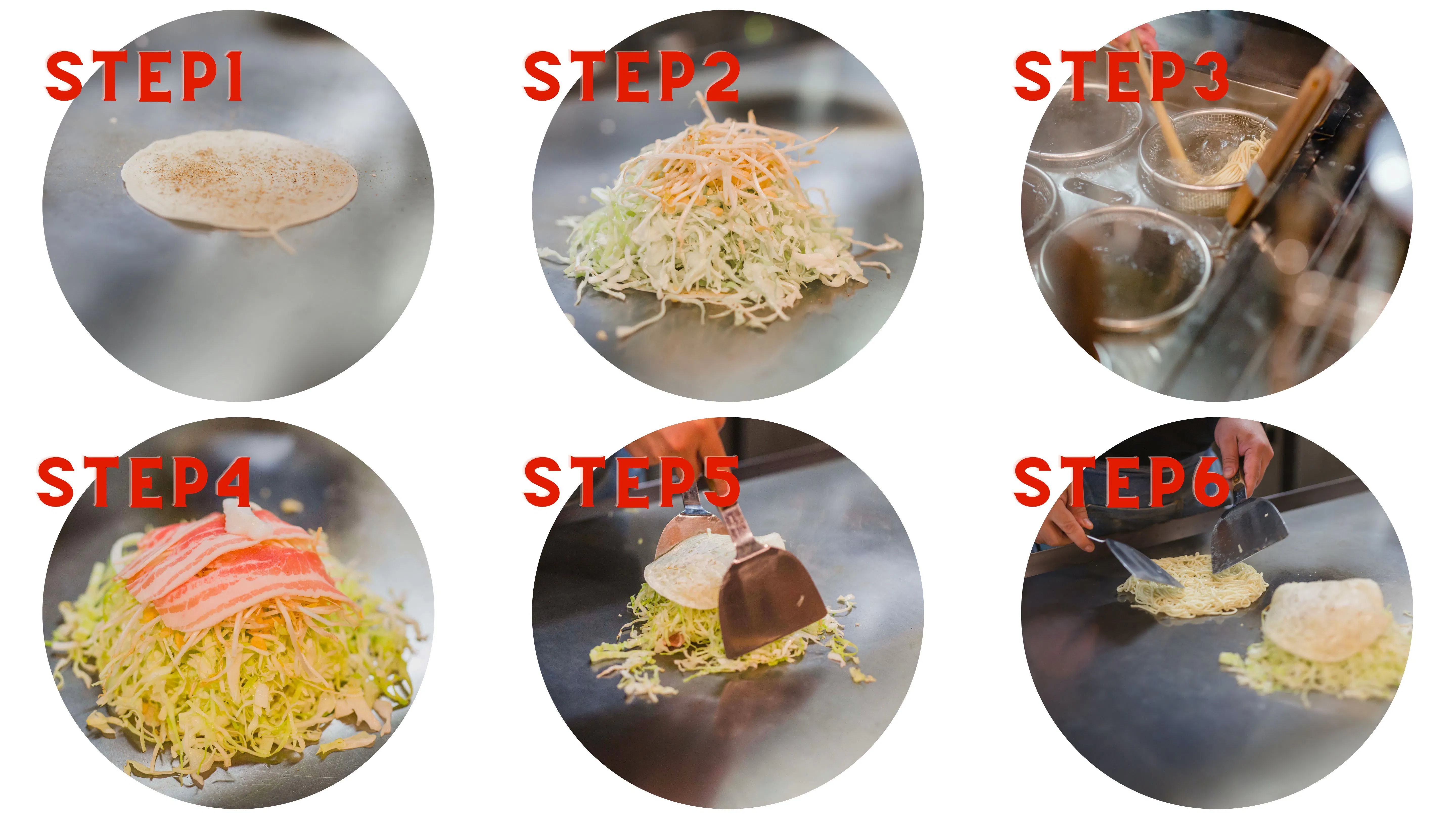 STEP1

STEP2

STEP3

STEP4

STEP5

STEP6