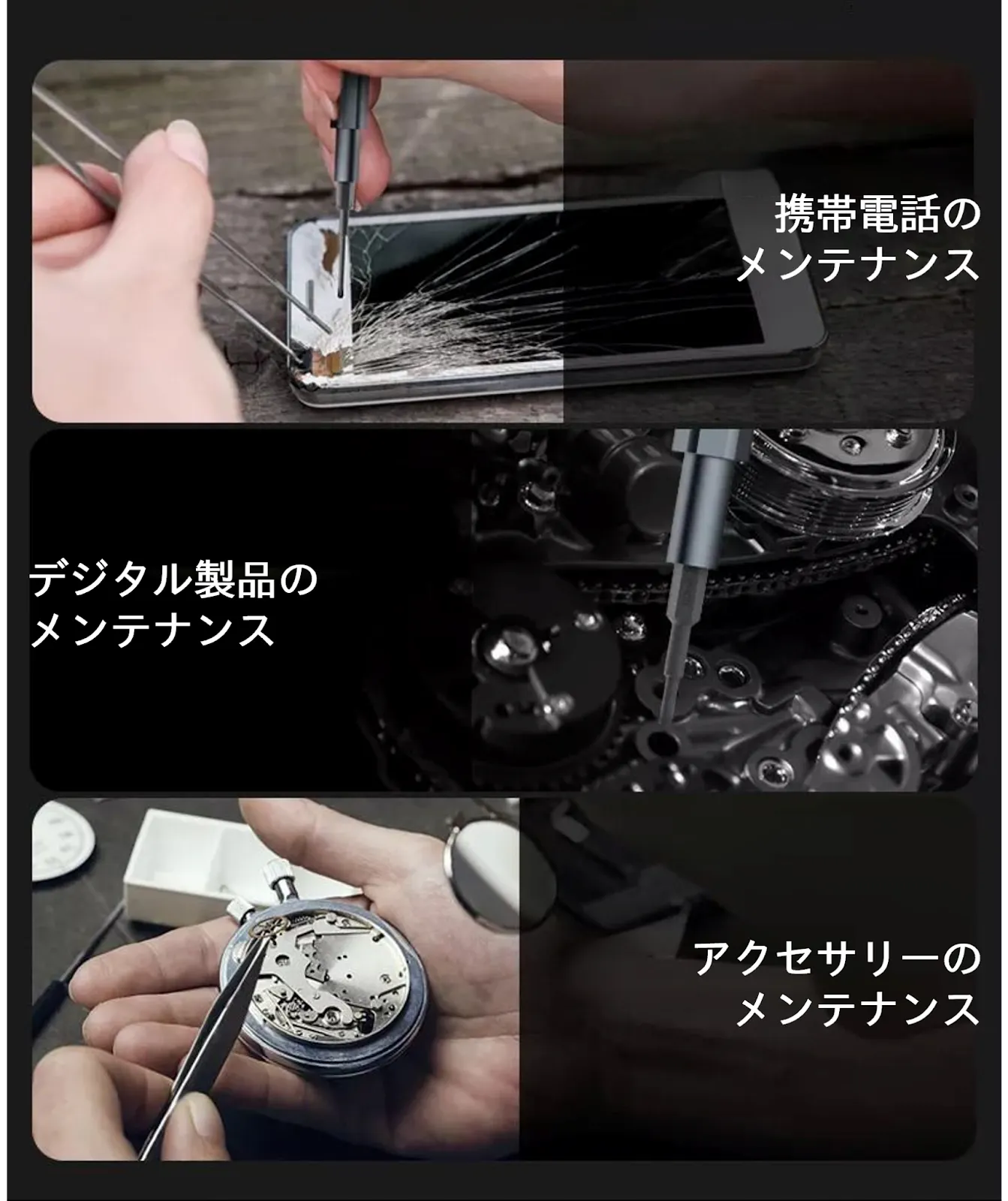 携帯電話の
メンテナンス

デジタル製品の
メンテナンス

アクセサリーの
メンテナンス