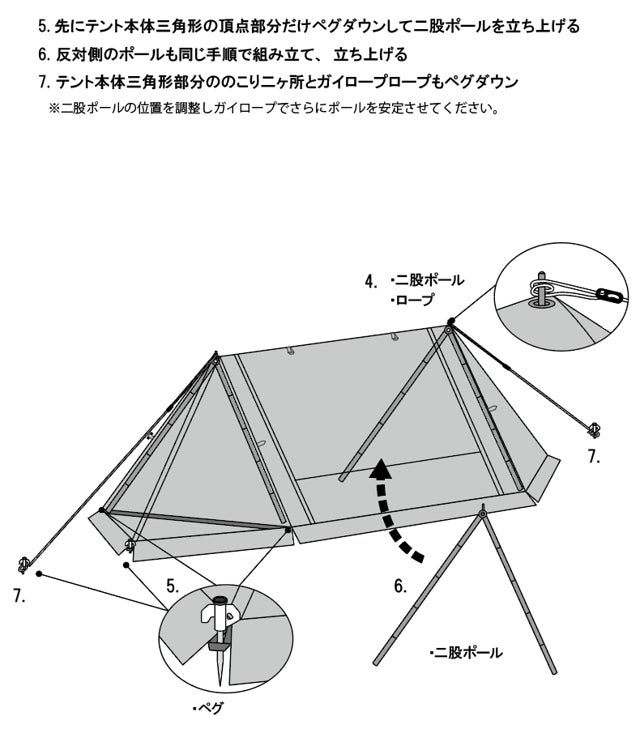 5. 先にテント本体三角形の頂点部分だけペグダウンして二股ポールを立ち上げる
6. 反対側のポールも同じ手順で組み立て、 立ち上げる
7. テント本体三角形部分ののこり二ヶ所とガイロープロープもペグダウン
※二股ポールの位置を調整しガイロープでさらにポールを安定させてください。

4. ･二股ポール
･ロープ

7.

7.

5.

6.

･二股ポール

･ペグ